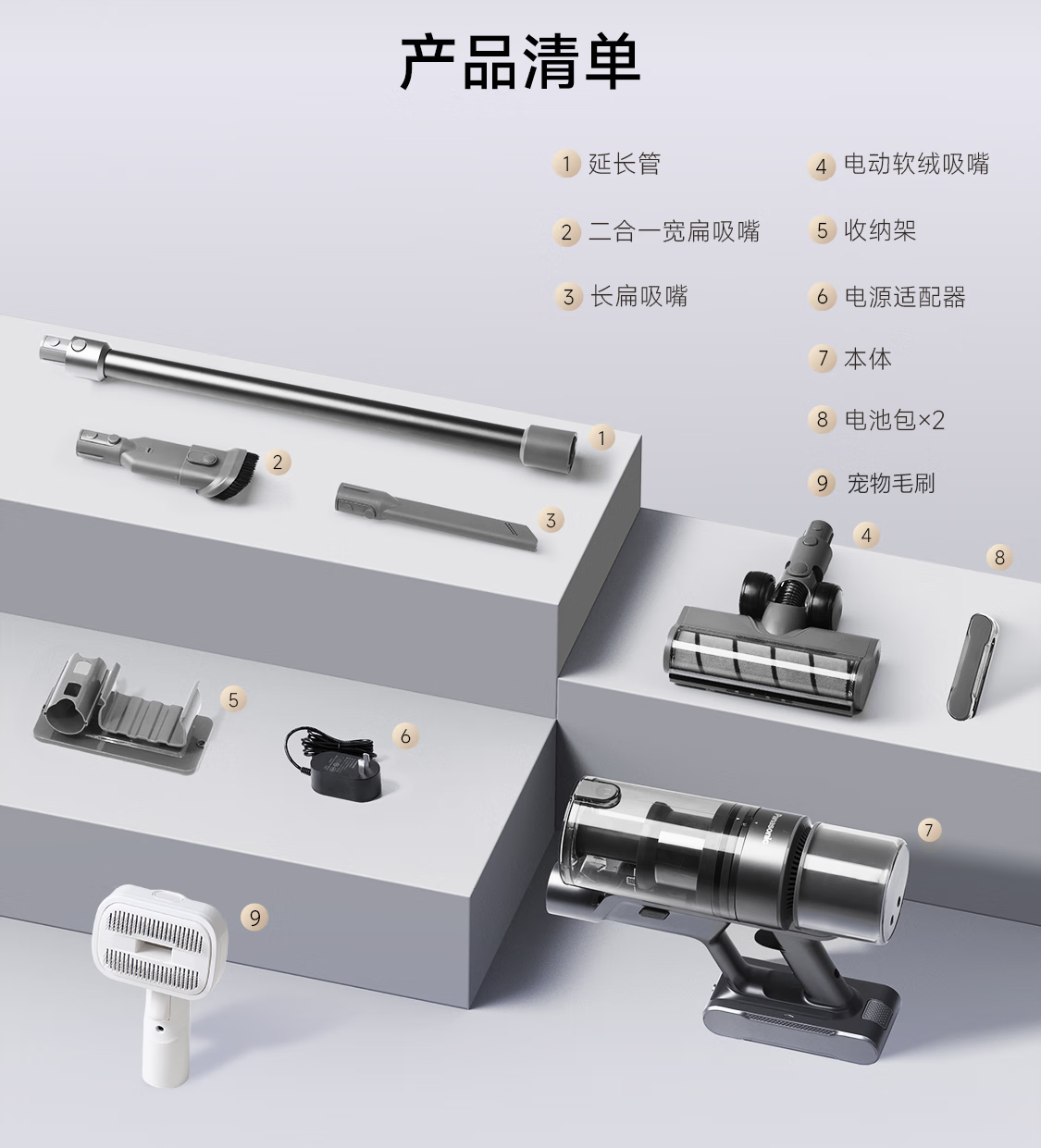 产品清单

1 延长管
2 二合一宽扁吸嘴
3 长扁吸嘴

4 电动软绒吸嘴
5 收纳架
6 电源适配器
7 本体
8 电池包×2
9 宠物毛刷

1
2
3
4
8
5
6
7
9