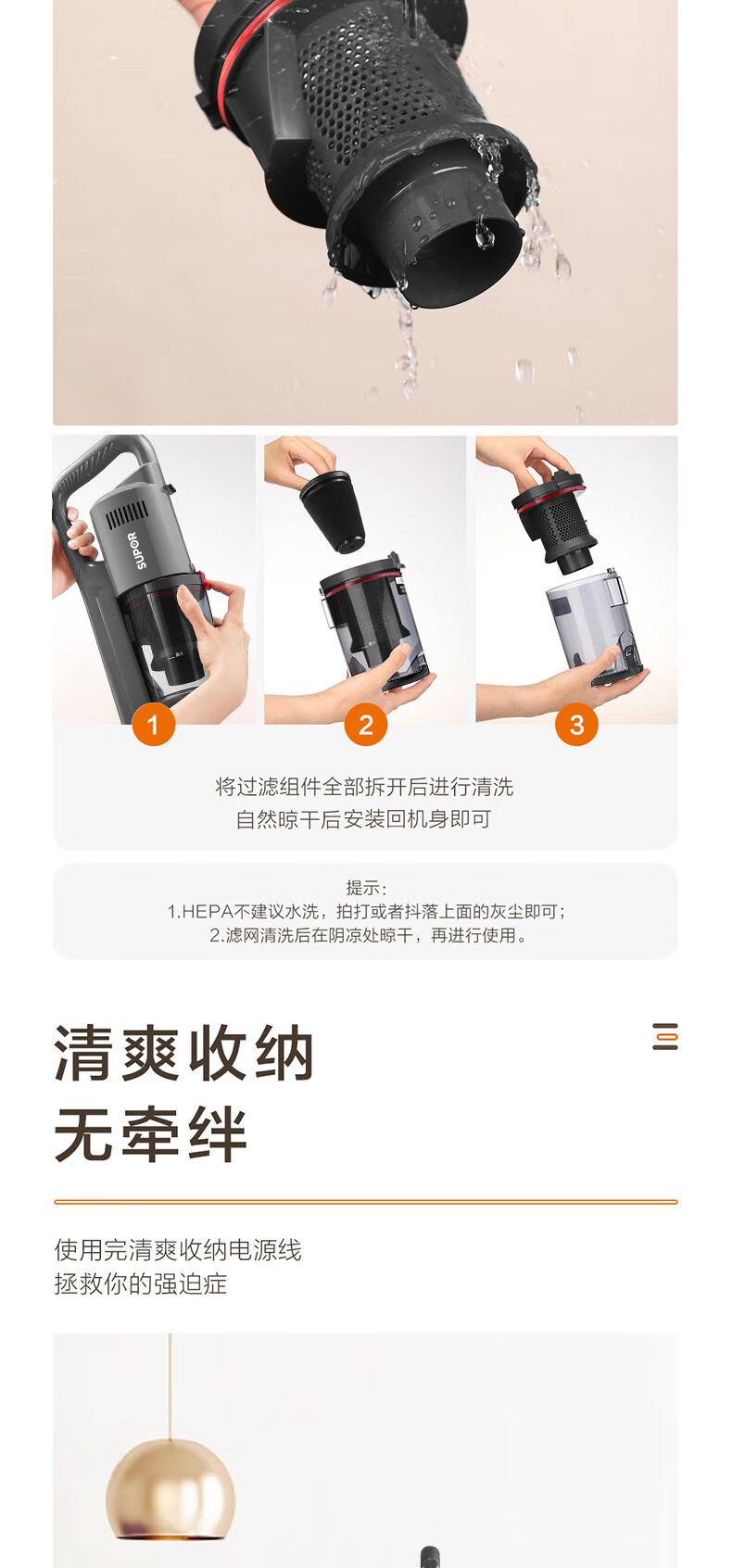 SUPOR

1

2

3

将过滤组件全部拆开后进行清洗
自然晾干后安装回机身即可

提示：
1.HEPA不建议水洗，拍打或者抖落上面的灰尘即可；
2.滤网清洗后在阴凉处晾干，再进行使用。

清爽收纳
无牵绊

使用完清爽收纳电源线
拯救你的强迫症