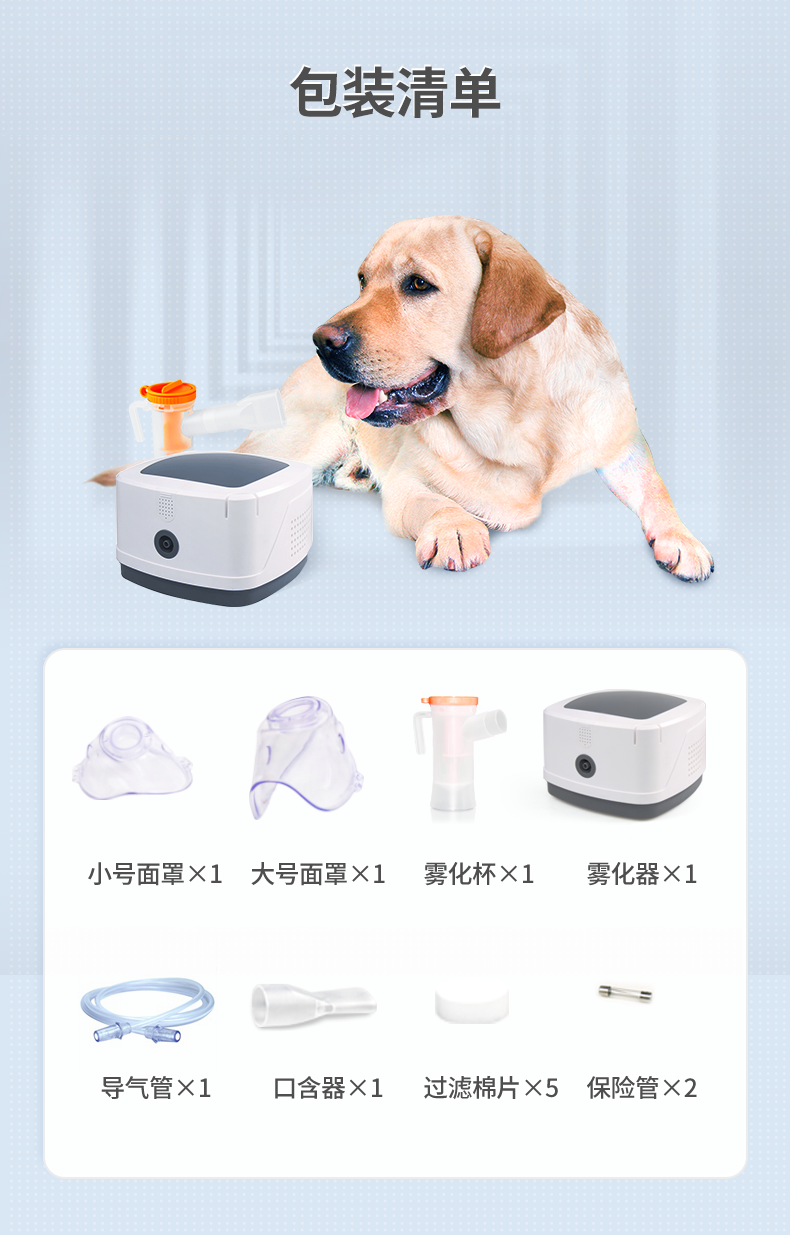 包装清单

小号面罩×1
大号面罩×1
雾化杯×1
雾化器×1

导气管×1
口含器×1
过滤棉片×5
保险管×2