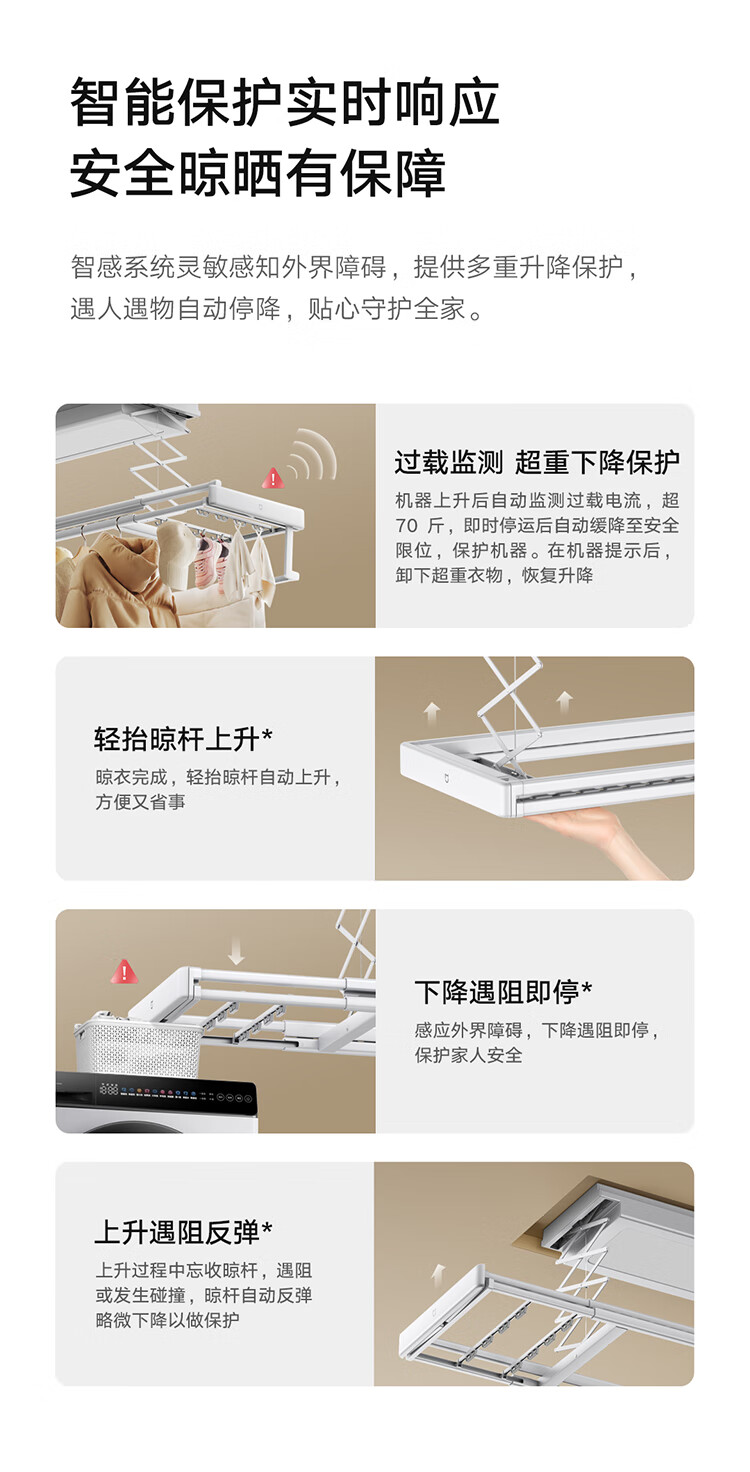 智能保护实时响应
安全晾晒有保障

智感系统灵敏感知外界障碍，提供多重升降保护，遇人遇物自动停降，贴心守护全家。

过载监测 超重下降保护

机器上升后自动监测过载电流，超 70 斤，即时停运后自动缓降至安全限位，保护机器。在机器提示后，卸下超重衣物，恢复升降

轻抬晾杆上升*

晾衣完成，轻抬晾杆自动上升，方便又省事

下降遇阻即停*

感应外界障碍，下降遇阻即停，保护家人安全

上升遇阻反弹*

上升过程中忘收晾杆，遇阻或发生碰撞，晾杆自动反弹略微下降以做保护