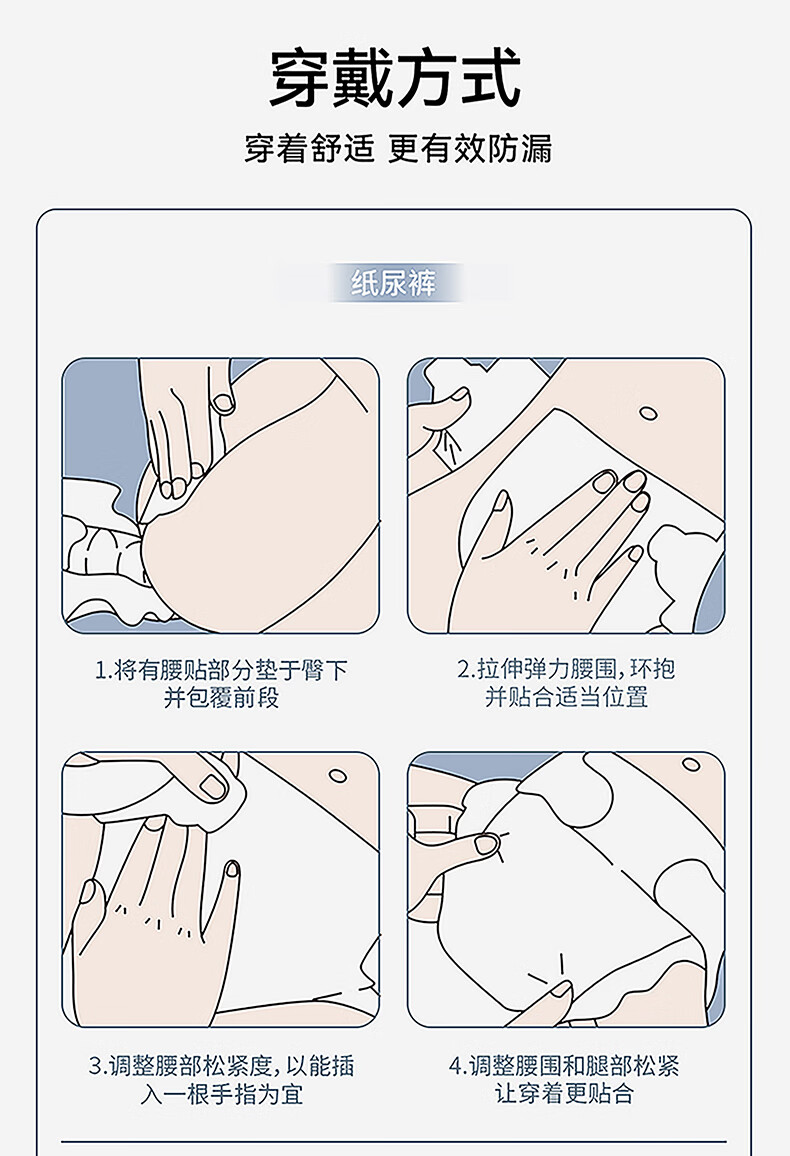 穿戴方式

穿着舒适 更有效防漏

纸尿裤

1.将有腰贴部分垫于臀下并包覆前段

2.拉伸弹力腰围，环抱并贴合适当位置

3.调整腰部松紧度，以能插入一根手指为宜

4.调整腰围和腿部松紧让穿着更贴合