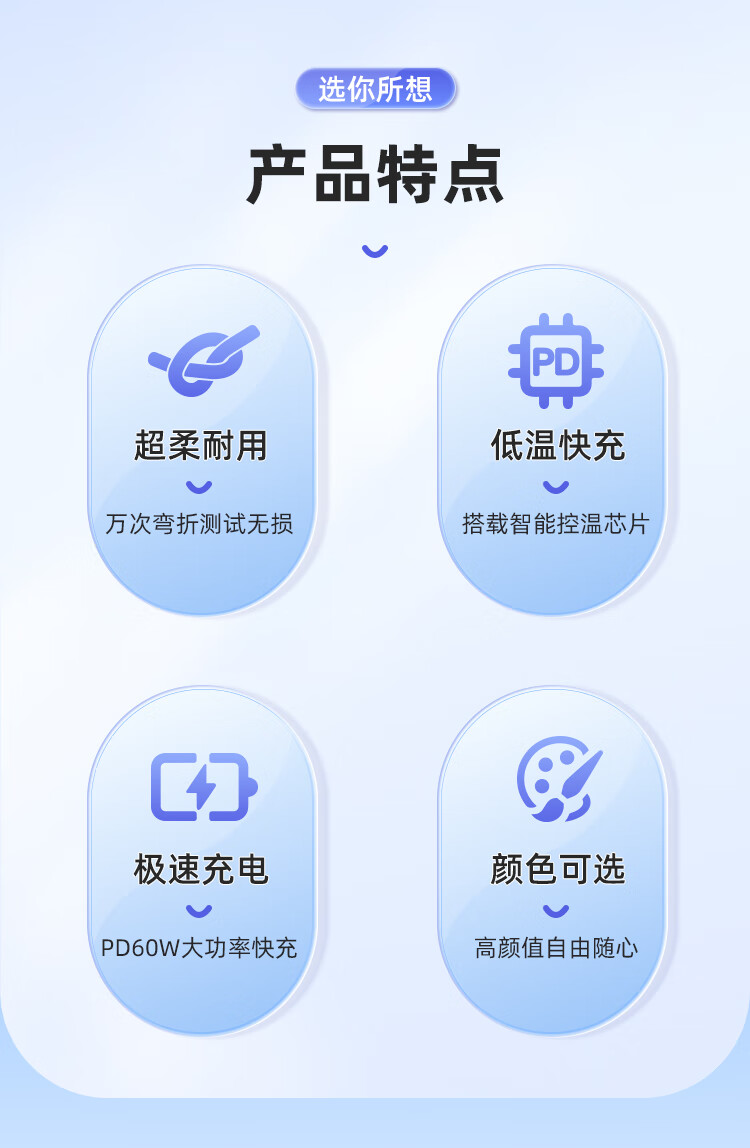 选你所想

产品特点

超柔耐用

万次弯折测试无损

PD

低温快充

搭载智能控温芯片

极速充电

PD60W大功率快充

颜色可选

高颜值自由随心