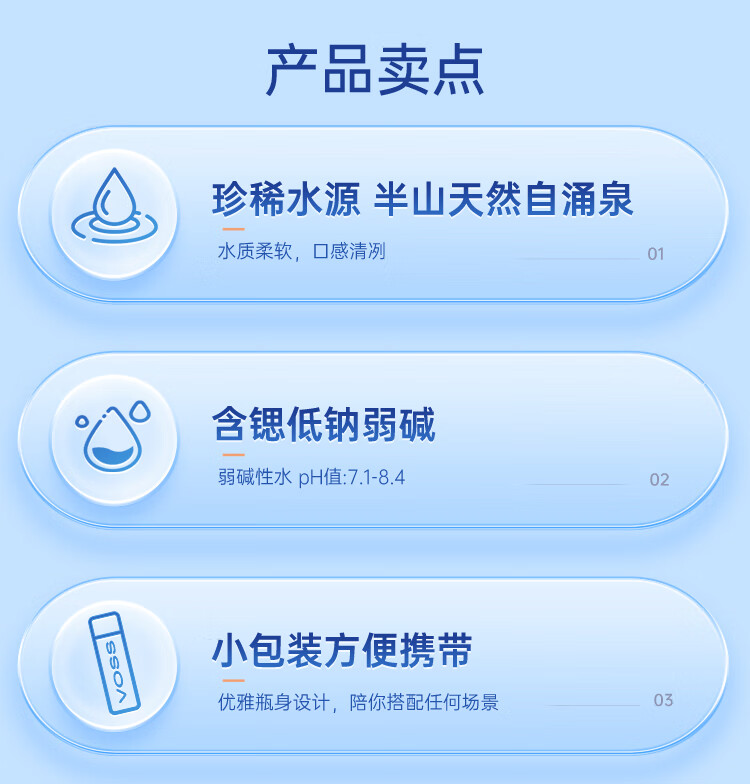 产品卖点

珍稀水源 半山天然自涌泉

水质柔软，口感清冽

01

含锶低钠弱碱

弱碱性水 pH值:7.1-8.4

02

VOSS

小包装方便携带

优雅瓶身设计，陪你搭配任何场景

03