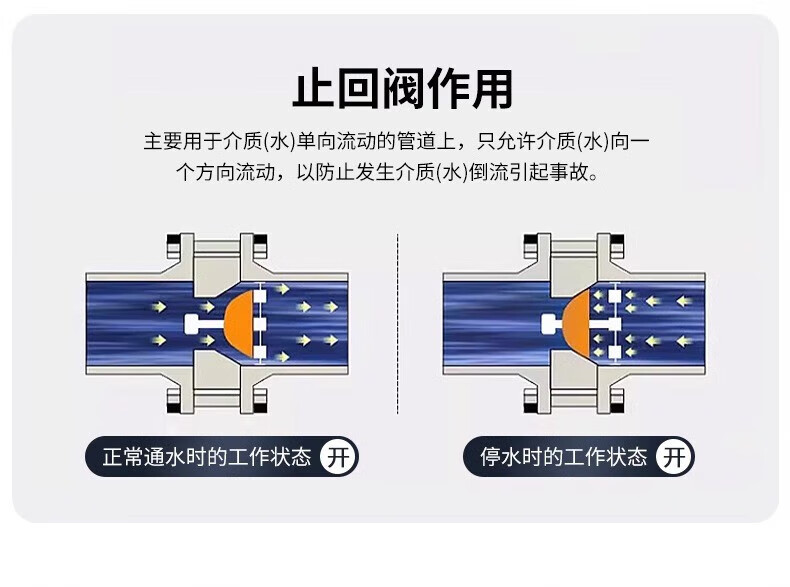 止回阀作用

主要用于介质(水)单向流动的管道上，只允许介质(水)向一个方向流动，以防止发生介质(水)倒流引起事故。

正常通水时的工作状态 开

停水时的工作状态 开