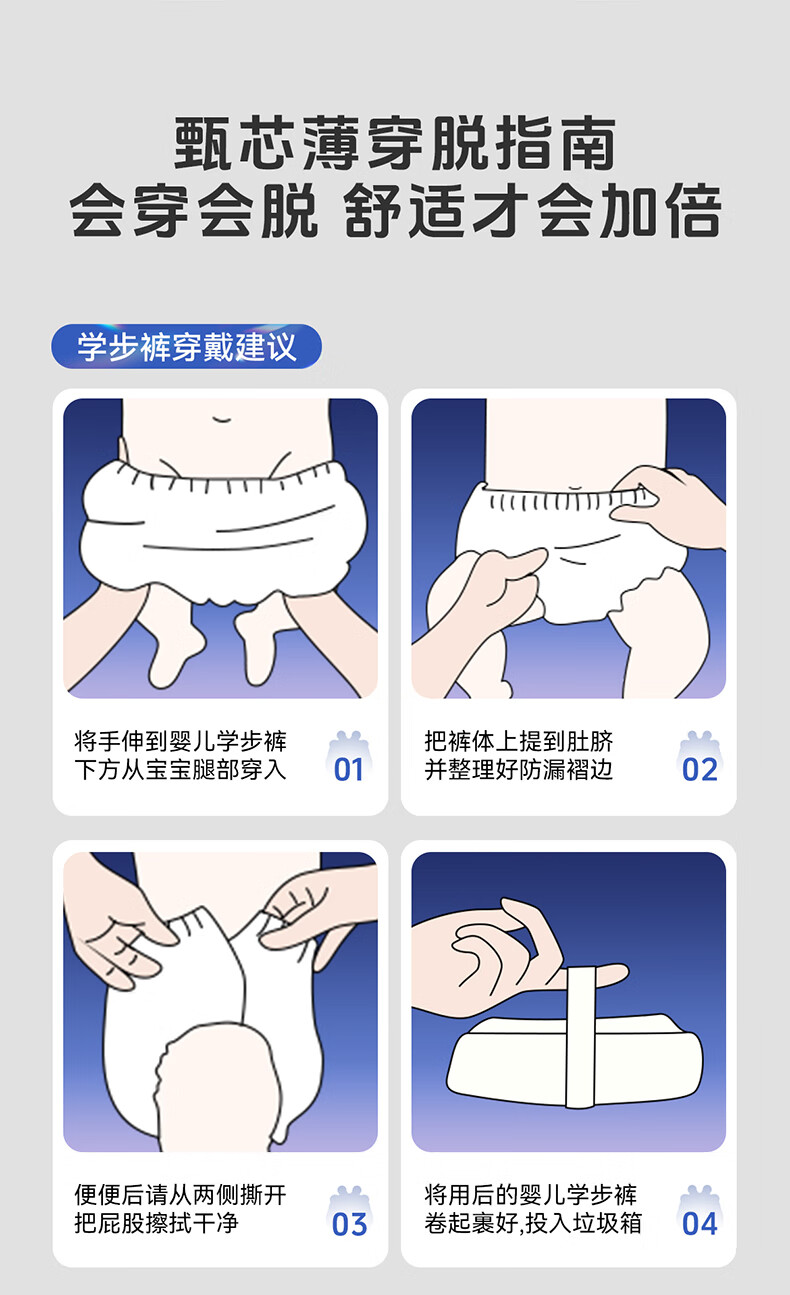 甄芯薄穿脱指南
会穿会脱 舒适才会加倍

学步裤穿戴建议

将手伸到婴儿学步裤下方从宝宝腿部穿入
01

把裤体上提到肚脐并整理好防漏褶边
02

便便后请从两侧撕开把屁股擦拭干净
03

将用后的婴儿学步裤卷起裹好,投入垃圾箱
04