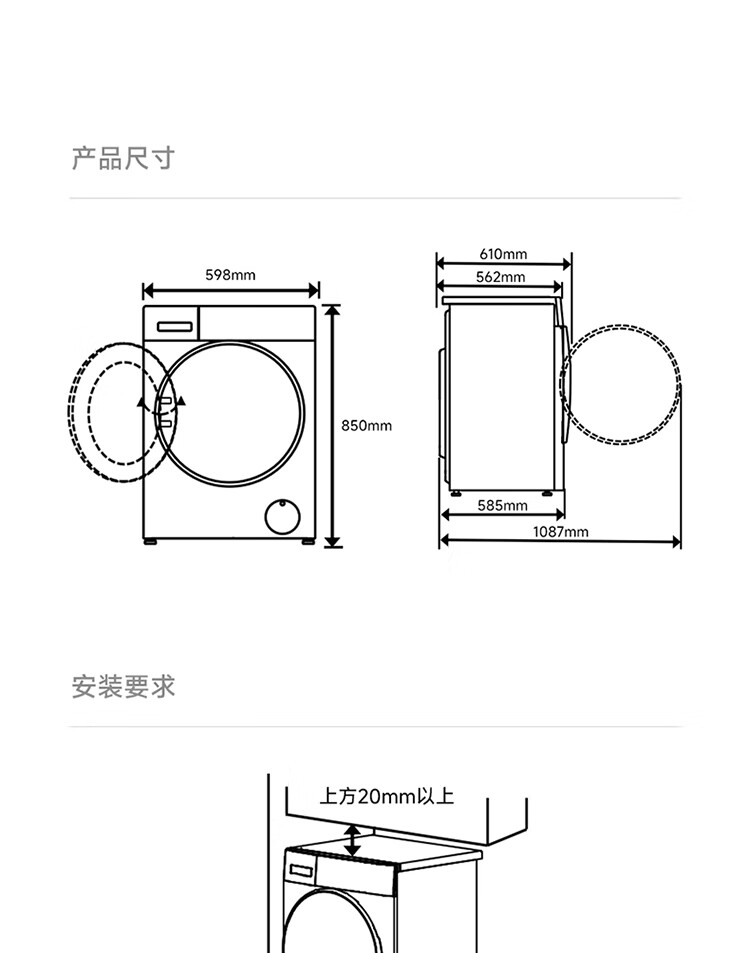 产品尺寸

598mm

850mm

610mm

562mm

585mm

1087mm

安装要求

上方20mm以上