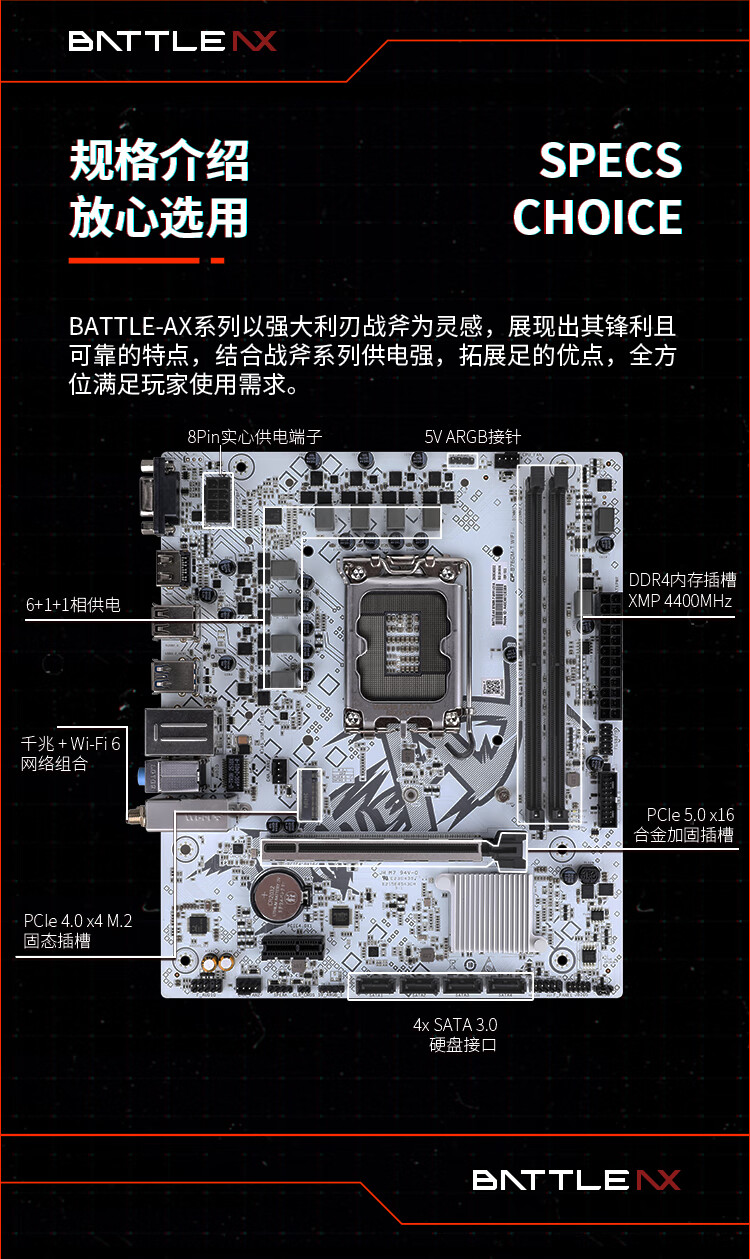 BATTLE AX

规格介绍
放心选用

SPECS
CHOICE

BATTLE-AX系列以强大利刃战斧为灵感，展现出其锋利且可靠的特点，结合战斧系列供电强，拓展足的优点，全方位满足玩家使用需求。

8Pin实心供电端子

5V ARGB接针

DDR4内存插槽
XMP 4400MHz

6+1+1相供电

千兆 + Wi-Fi 6
网络组合

PCIe 5.0 x16
合金加固插槽

PCIe 4.0 x4 M.2
固态插槽

4x SATA 3.0
硬盘接口

BATTLE AX