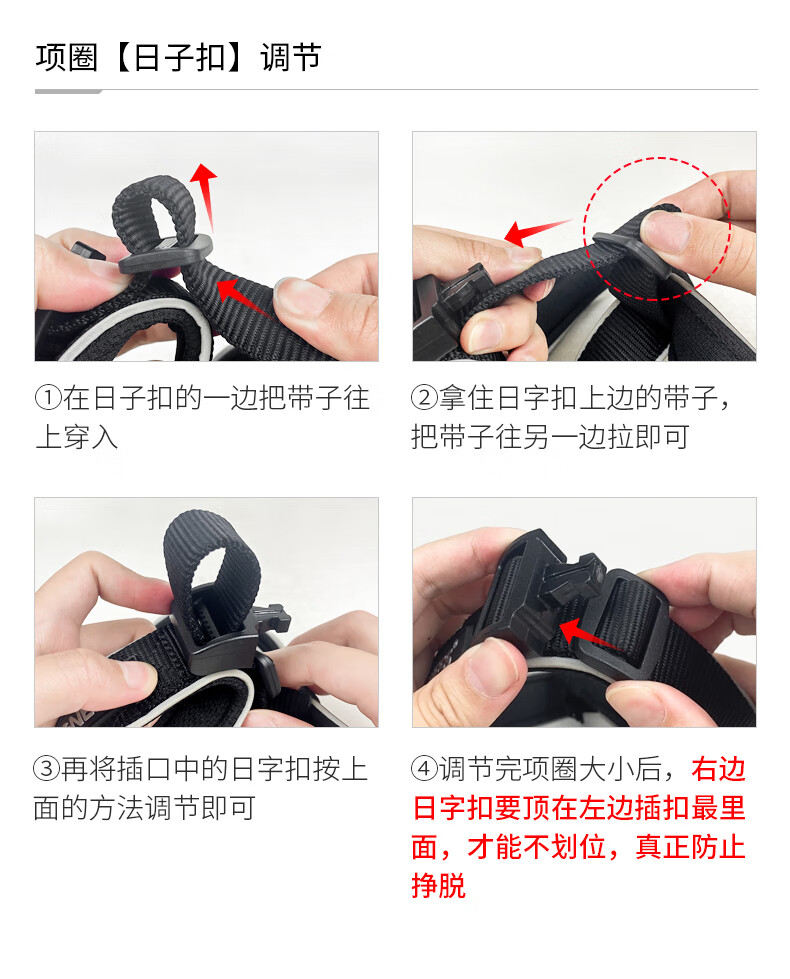 项圈【日子扣】调节

①在日子扣的一边把带子往上穿入

②拿住日字扣上边的带子，把带子往另一边拉即可

③再将插口中的日字扣按上面的方法调节即可

④调节完项圈大小后，右边日字扣要顶在左边插扣最里面，才能不划位，真正防止挣脱