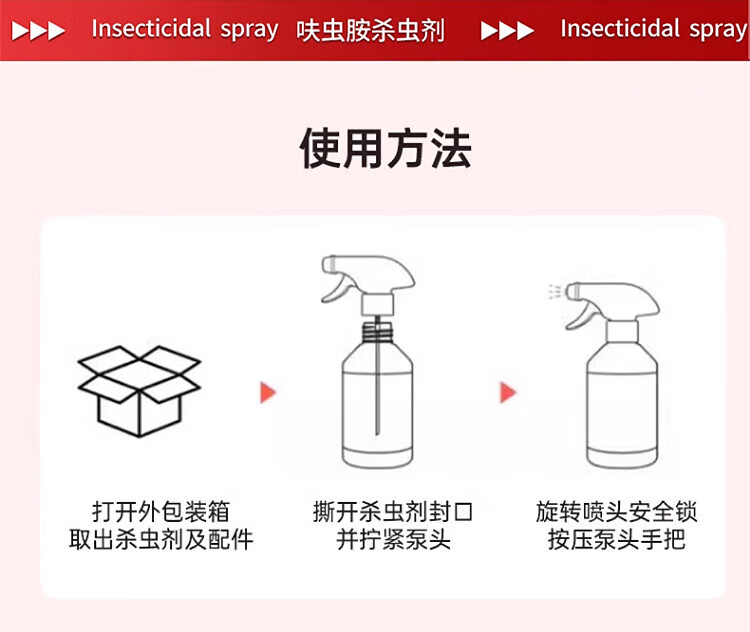 ▶▶▶ Insecticidal spray 呋虫胺杀虫剂 ▶▶▶ Insecticidal spray

使用方法

打开外包装箱
取出杀虫剂及配件

撕开杀虫剂封口
并拧紧泵头

旋转喷头安全锁
按压泵头手把