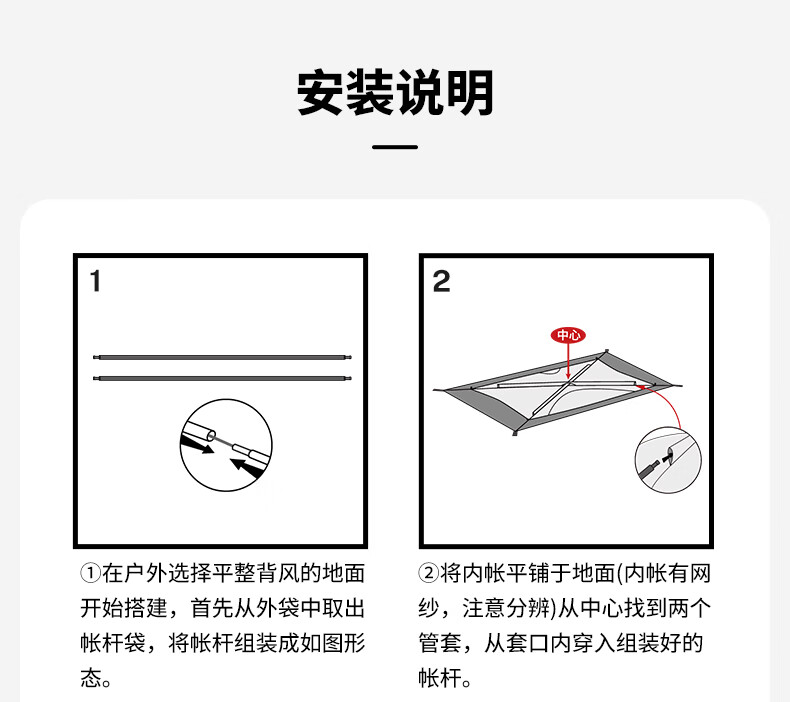 安装说明

1

①在户外选择平整背风的地面开始搭建，首先从外袋中取出帐杆袋，将帐杆组装成如图形态。

2

中心

②将内帐平铺于地面(内帐有网纱，注意分辨)从中心找到两个管套，从套口内穿入组装好的帐杆。