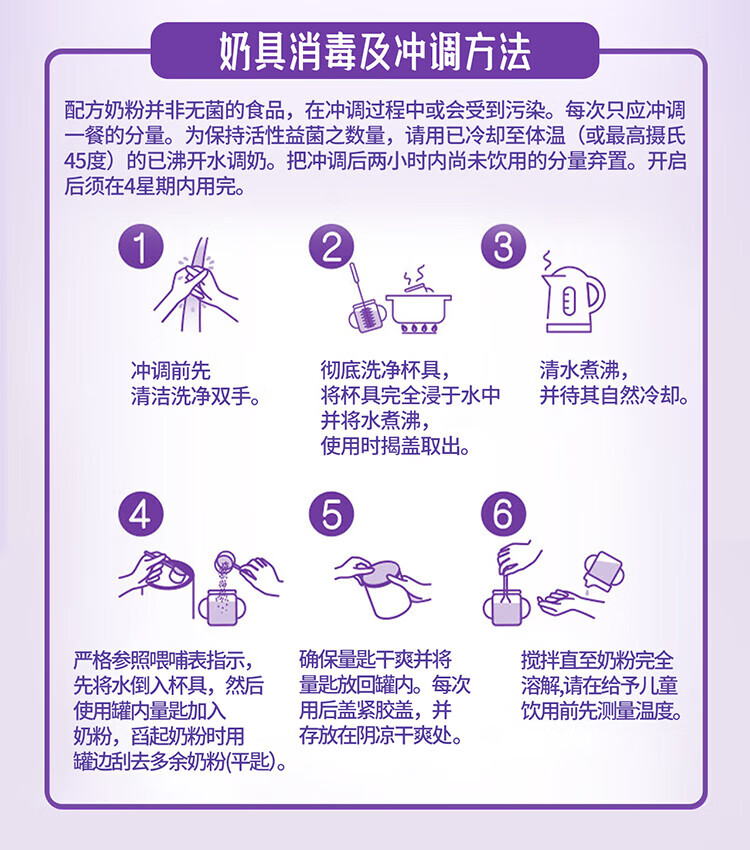 奶具消毒及冲调方法

配方奶粉并非无菌的食品，在冲调过程中或会受到污染。每次只应冲调一餐的分量。为保持活性益菌之数量，请用已冷却至体温（或最高摄氏45度）的已沸开水调奶。把冲调后两小时内尚未饮用的分量弃置。开启后须在4星期内用完。

1

冲调前先清洁洗净双手。

2

彻底洗净杯具，将杯具完全浸于水中并将水煮沸，使用时揭盖取出。

3

清水煮沸，并待其自然冷却。

4

严格参照喂哺表指示，先将水倒入杯具，然后使用罐内量匙加入奶粉，舀起奶粉时用罐边刮去多余奶粉(平匙)。

5

确保量匙干爽并将量匙放回罐内。每次用后盖紧胶盖，并存放在阴凉干爽处。

6

搅拌直至奶粉完全溶解,请在给予儿童饮用前先测量温度。