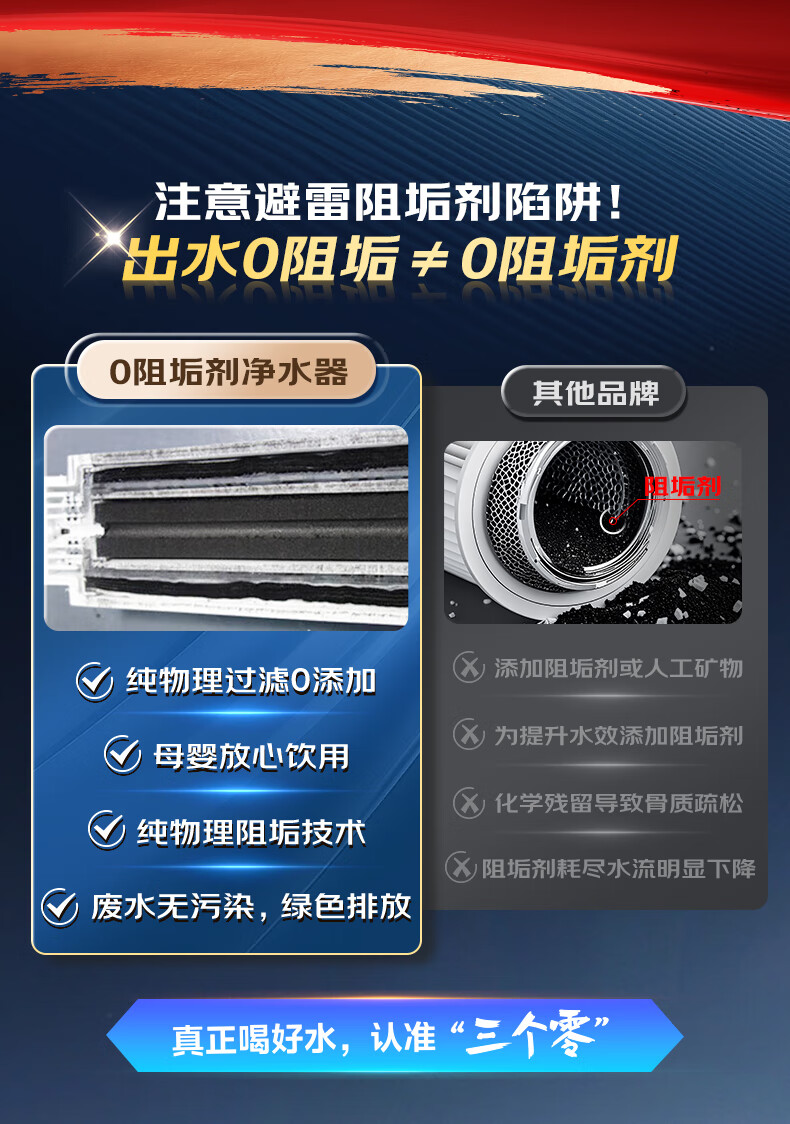 注意避雷阻垢剂陷阱！
出水0阻垢 ≠ 0阻垢剂

0阻垢剂净水器

纯物理过滤0添加
母婴放心饮用
纯物理阻垢技术
废水无污染，绿色排放

其他品牌

阻垢剂

添加阻垢剂或人工矿物
为提升水效添加阻垢剂
化学残留导致骨质疏松
阻垢剂耗尽水流明显下降

真正喝好水，认准“三个零”