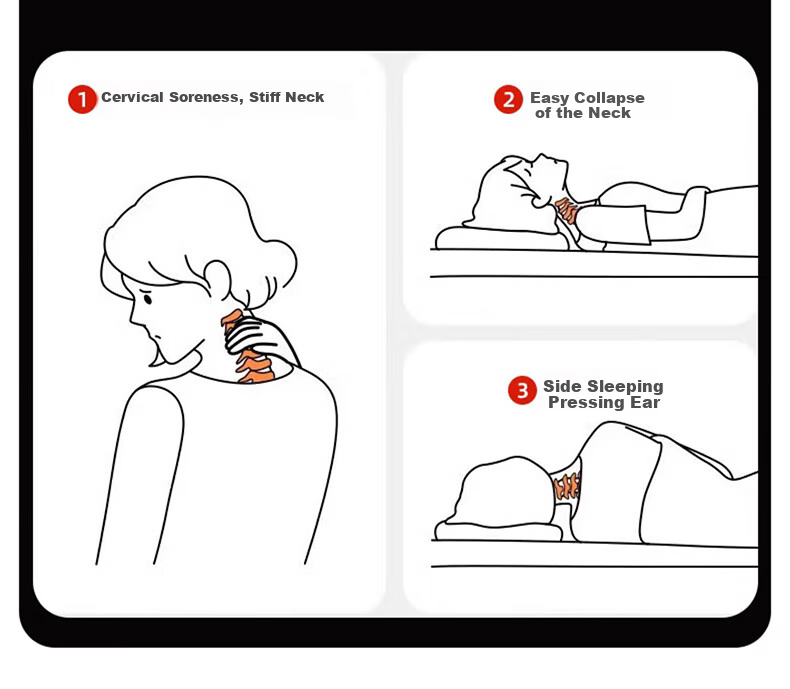 1 Cervical Soreness, Stiff Neck

2 Easy Collapse of the Neck

3 Side Sleeping Pressing Ear