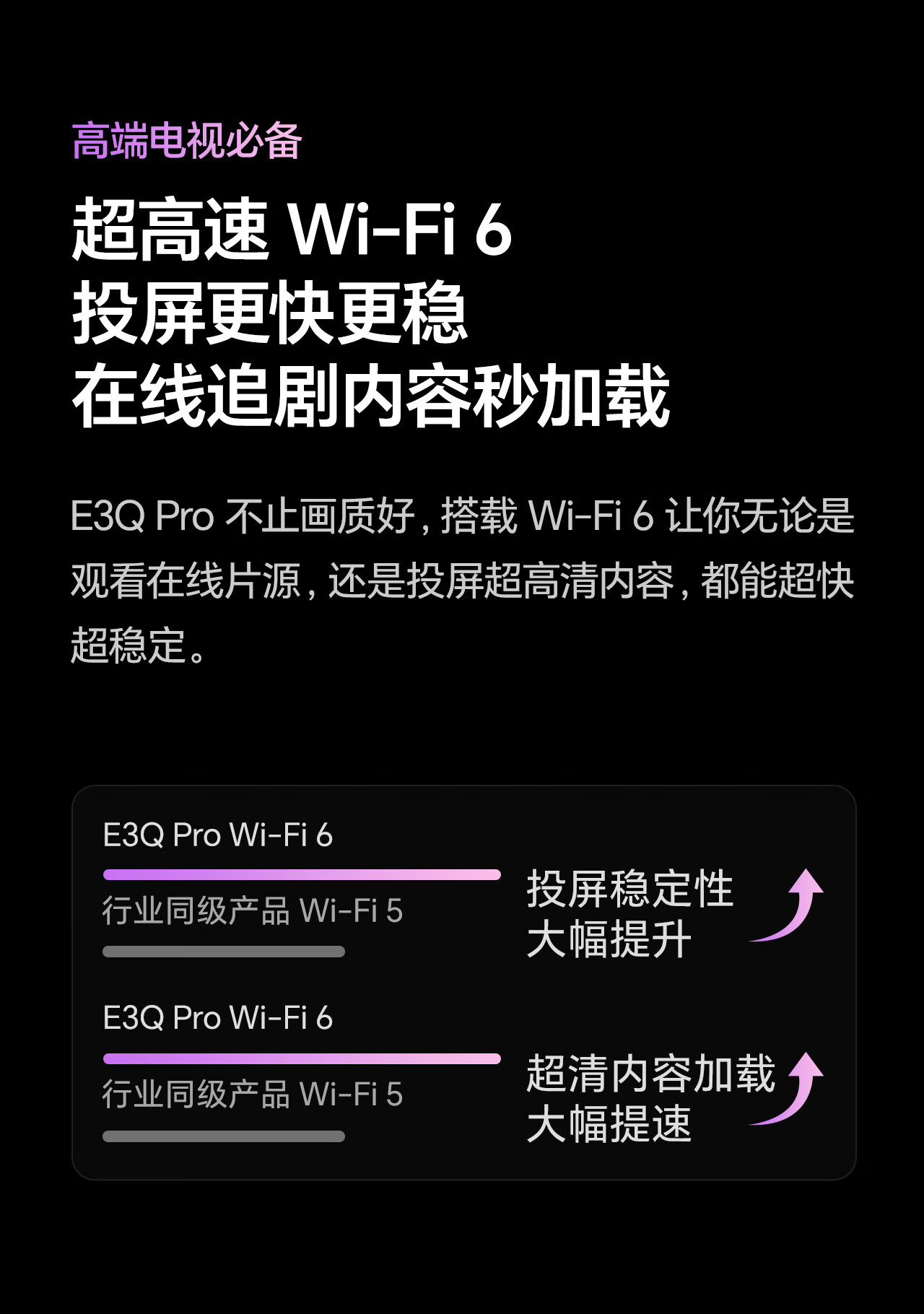 高端电视必备

超高速 Wi-Fi 6
投屏更快更稳
在线追剧内容秒加载

E3Q Pro 不止画质好，搭载 Wi-Fi 6 让你无论是观看在线片源，还是投屏超高清内容，都能超快超稳定。

E3Q Pro Wi-Fi 6

行业同级产品 Wi-Fi 5

投屏稳定性
大幅提升

E3Q Pro Wi-Fi 6

行业同级产品 Wi-Fi 5

超清内容加载
大幅提速