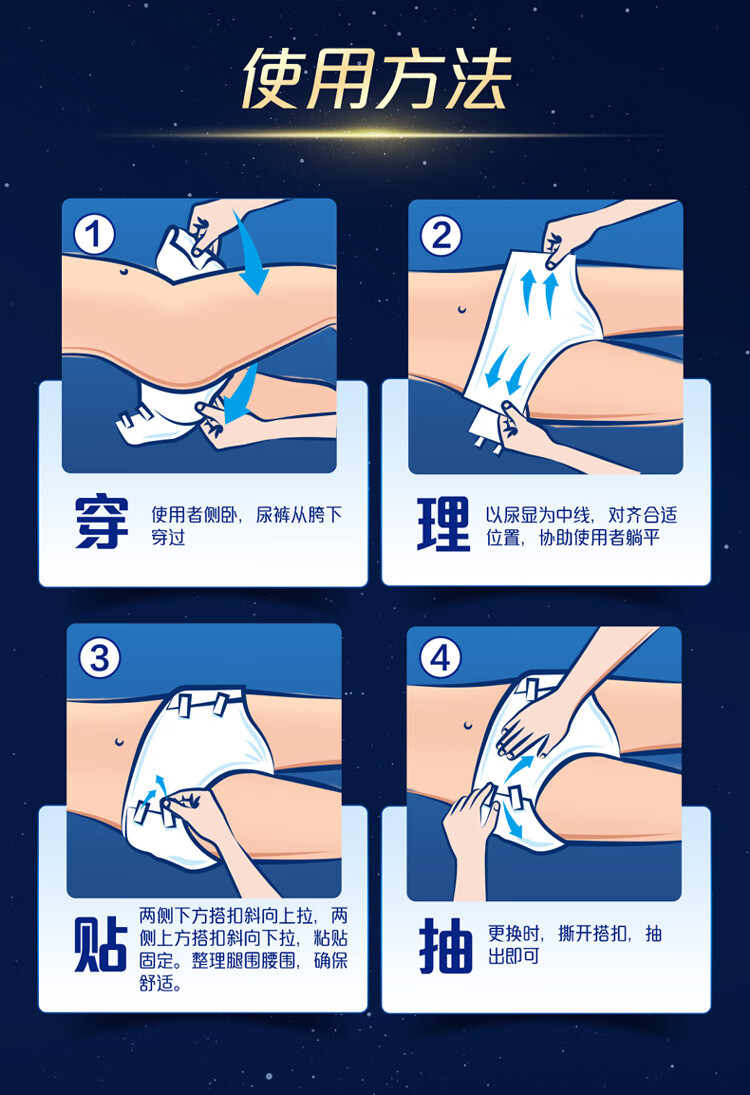 使用方法

①

穿 使用者侧卧，尿裤从胯下穿过

②

理 以尿显为中线，对齐合适位置，协助使用者躺平

③

贴 两侧下方搭扣斜向上拉，两侧上方搭扣斜向下拉，粘贴固定。整理腿围腰围，确保舒适。

④

抽 更换时，撕开搭扣，抽出即可