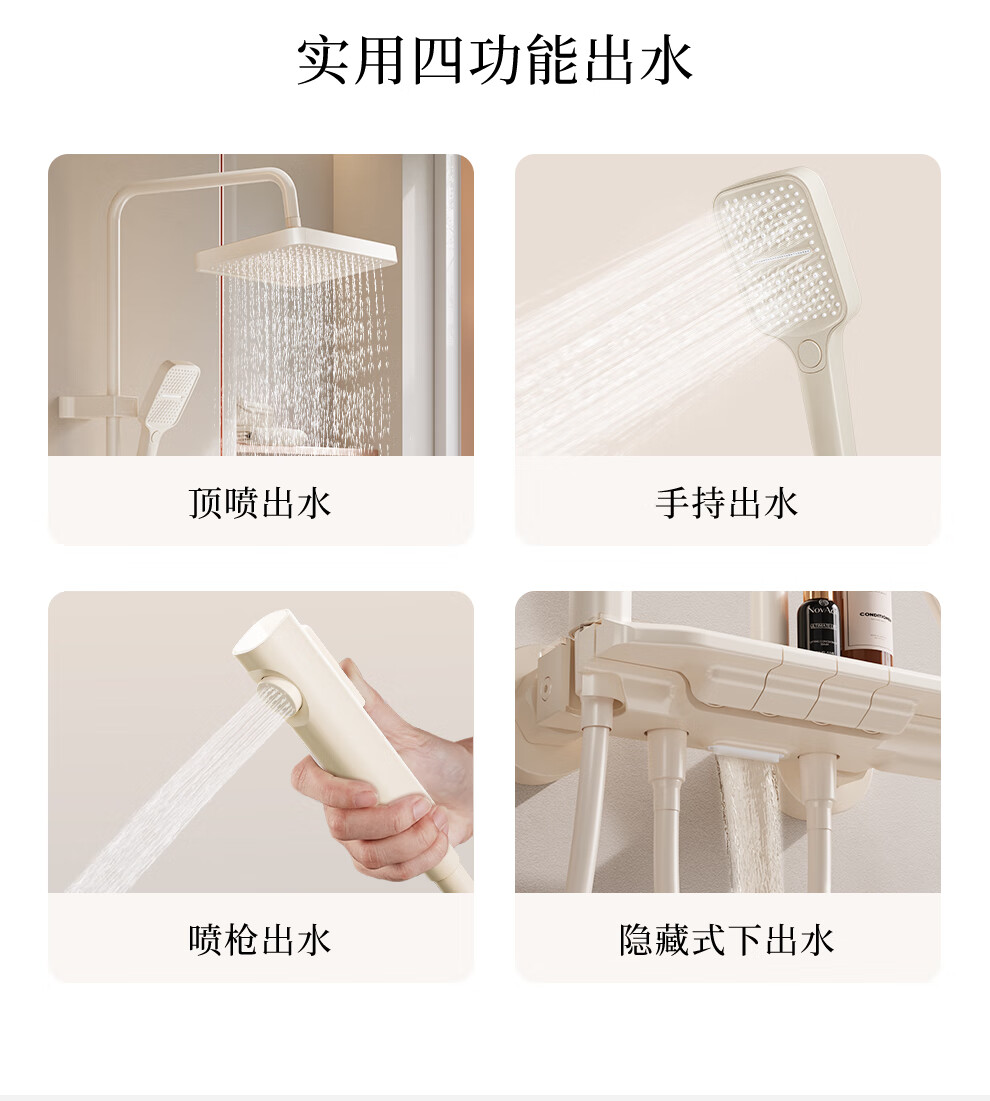 实用四功能出水

顶喷出水

手持出水

NOVA

CONDITIONER

喷枪出水

隐藏式下出水