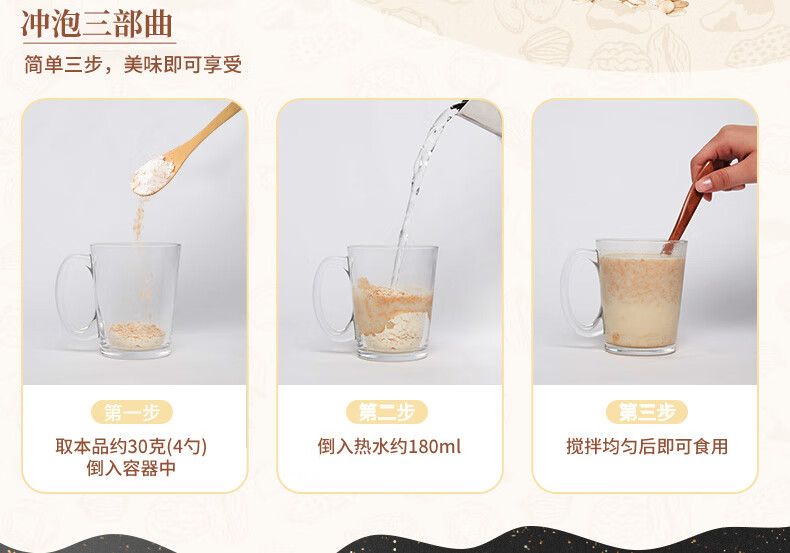 冲泡三部曲

简单三步，美味即可享受

第一步

取本品约30克(4勺)
倒入容器中

第二步

倒入热水约180ml

第三步

搅拌均匀后即可食用