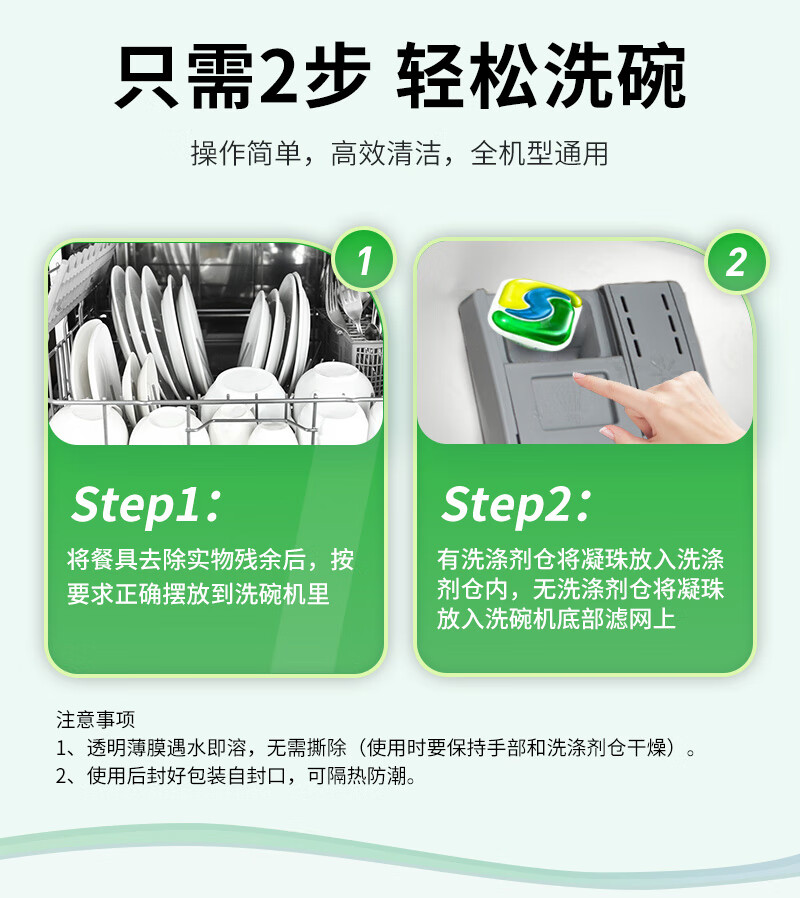 只需2步 轻松洗碗

操作简单，高效清洁，全机型通用

1

Step1:

将餐具去除实物残余后，按要求正确摆放到洗碗机里

2

Step2:

有洗涤剂仓将凝珠放入洗涤剂仓内，无洗涤剂仓将凝珠放入洗碗机底部滤网上

注意事项
1、透明薄膜遇水即溶，无需撕除（使用时要保持手部和洗涤剂仓干燥）。
2、使用后封好包装自封口，可隔热防潮。