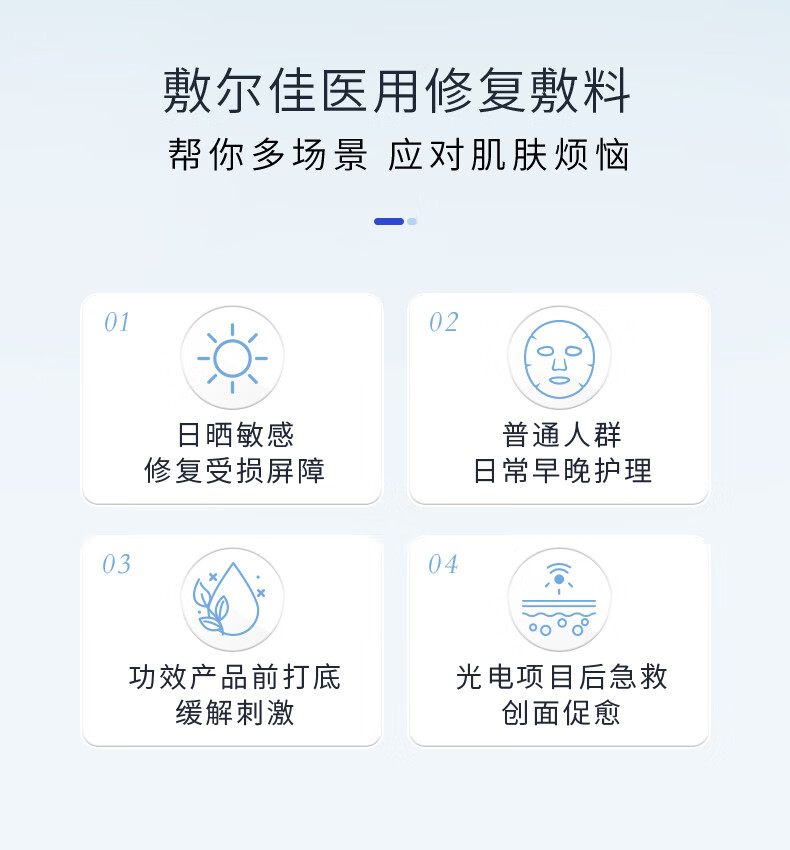 敷尔佳医用修复敷料
帮你多场景 应对肌肤烦恼

01
日晒敏感
修复受损屏障

02
普通人群
日常早晚护理

03
功效产品前打底
缓解刺激

04
光电项目后急救
创面促愈