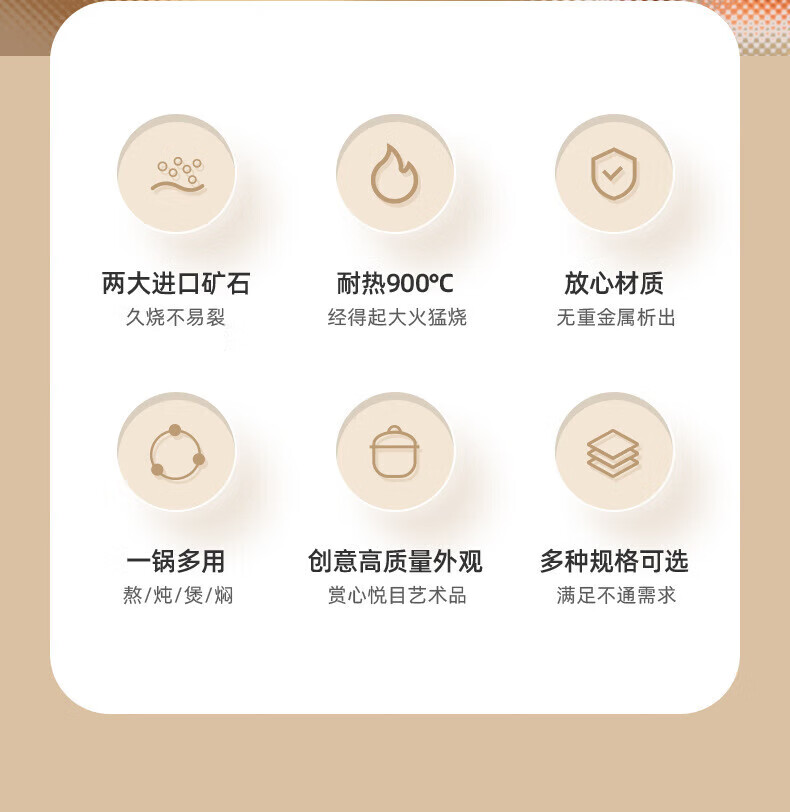 两大进口矿石
久烧不易裂

耐热900℃
经得起大火猛烧

放心材质
无重金属析出

一锅多用
熬/炖/煲/焖

创意高质量外观
赏心悦目艺术品

多种规格可选
满足不通需求