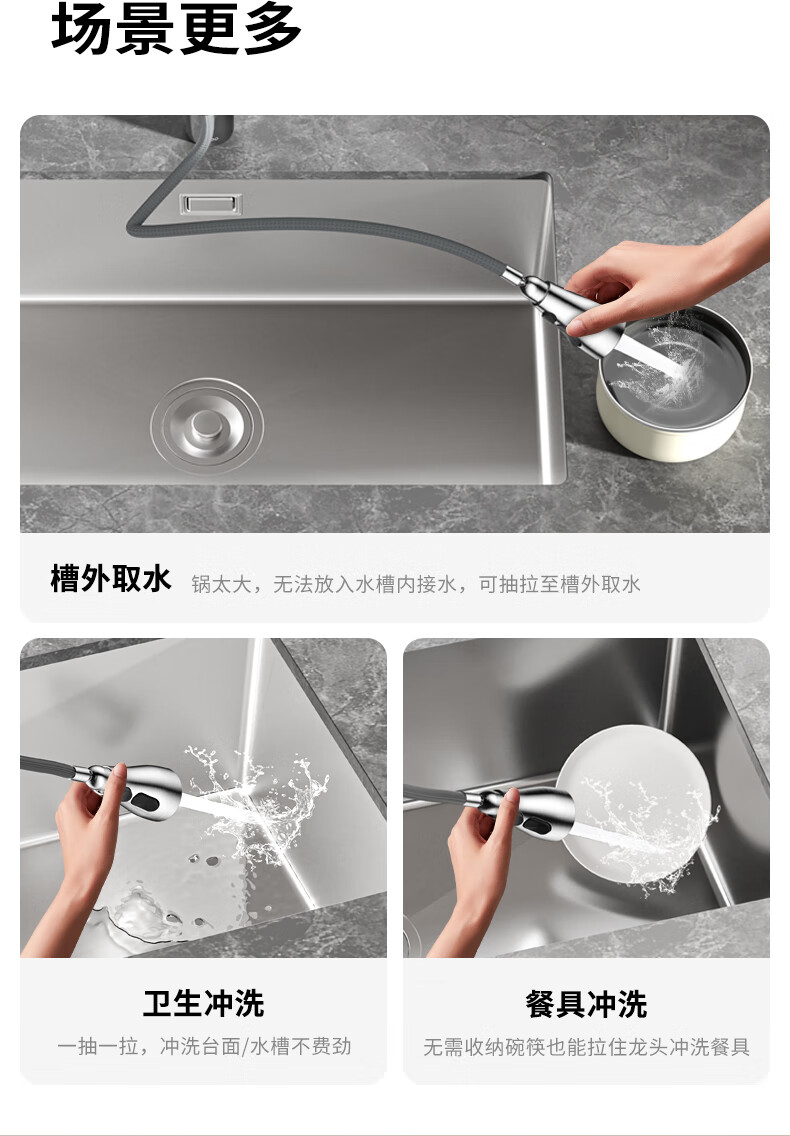 场景更多

槽外取水 锅太大，无法放入水槽内接水，可抽拉至槽外取水

卫生冲洗
一抽一拉，冲洗台面/水槽不费劲

餐具冲洗
无需收纳碗筷也能拉住龙头冲洗餐具