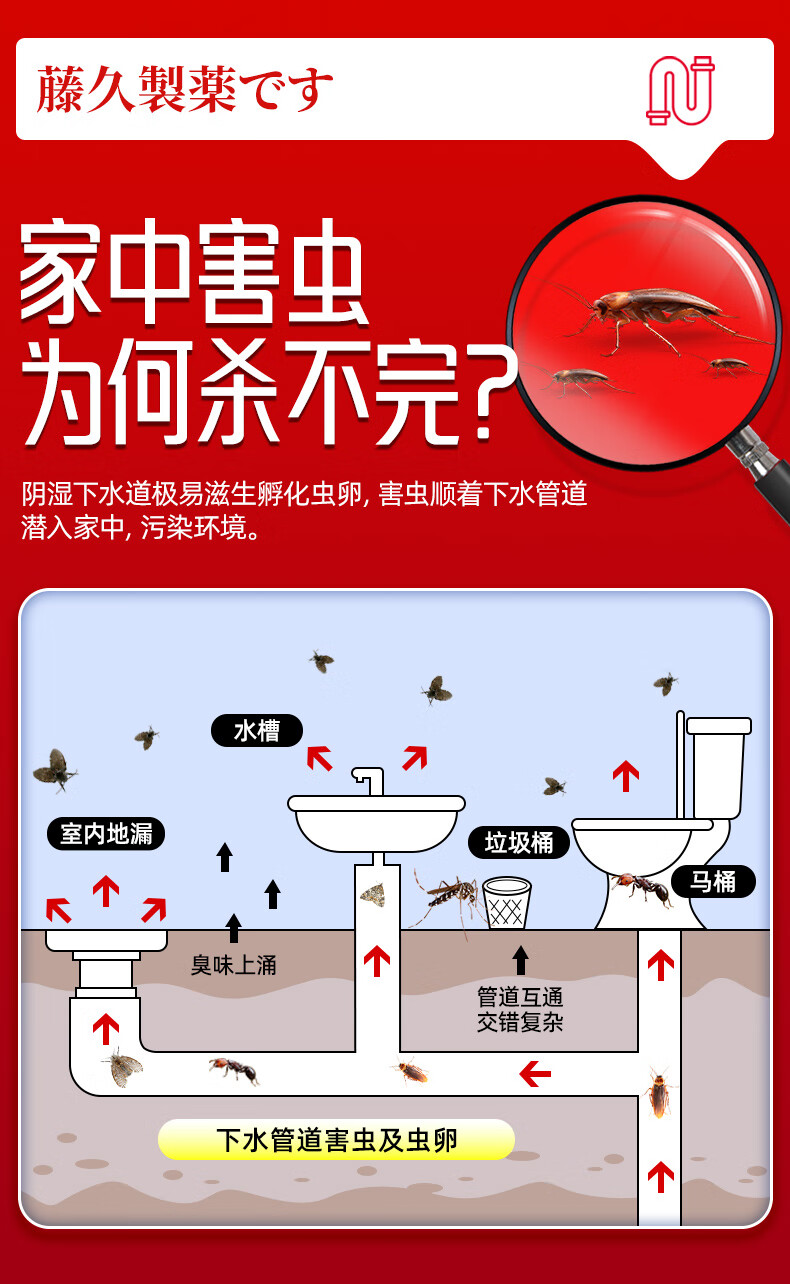 藤久製薬です

家中害虫
为何杀不完?

阴湿下水道极易滋生孵化虫卵, 害虫顺着下水管道潜入家中, 污染环境。

水槽

室内地漏

垃圾桶

马桶

臭味上涌

管道互通
交错复杂

下水管道害虫及虫卵