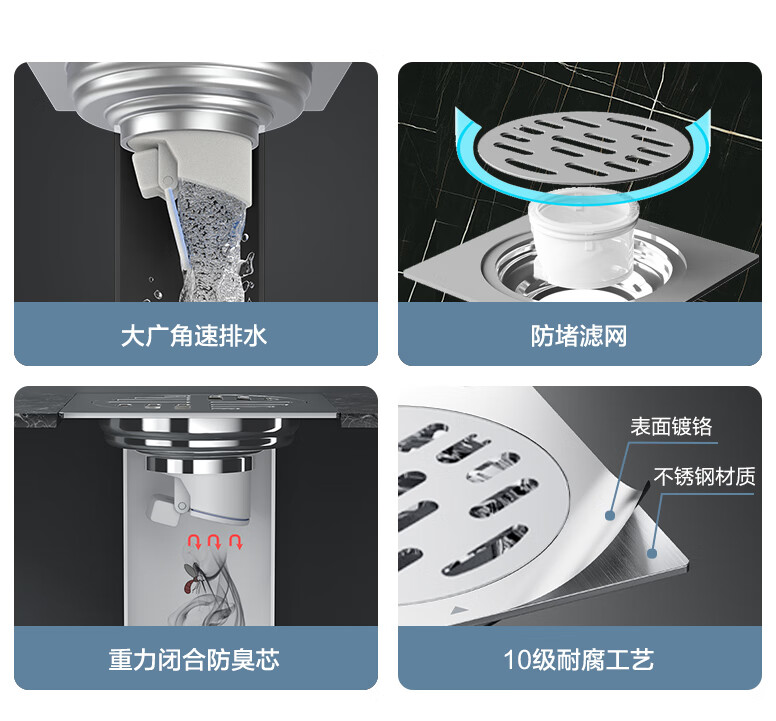 大广角速排水

防堵滤网

重力闭合防臭芯

表面镀铬

不锈钢材质

10级耐腐工艺