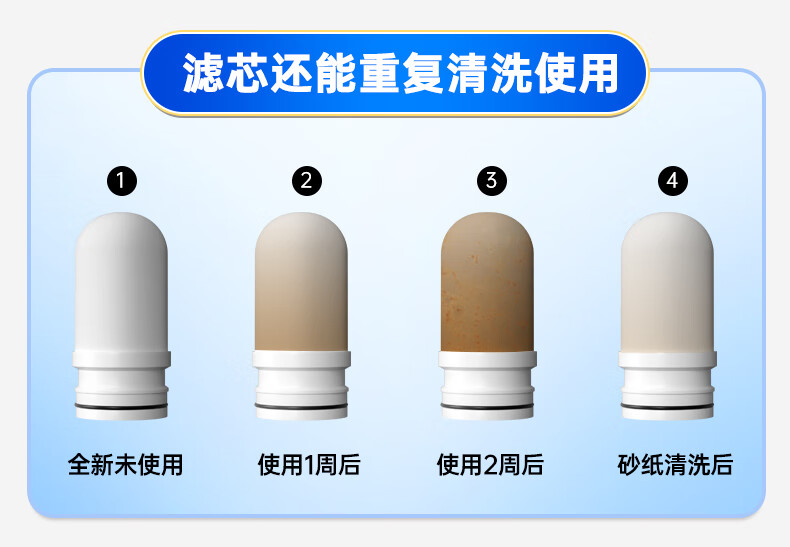 滤芯还能重复清洗使用

1
全新未使用

2
使用1周后

3
使用2周后

4
砂纸清洗后