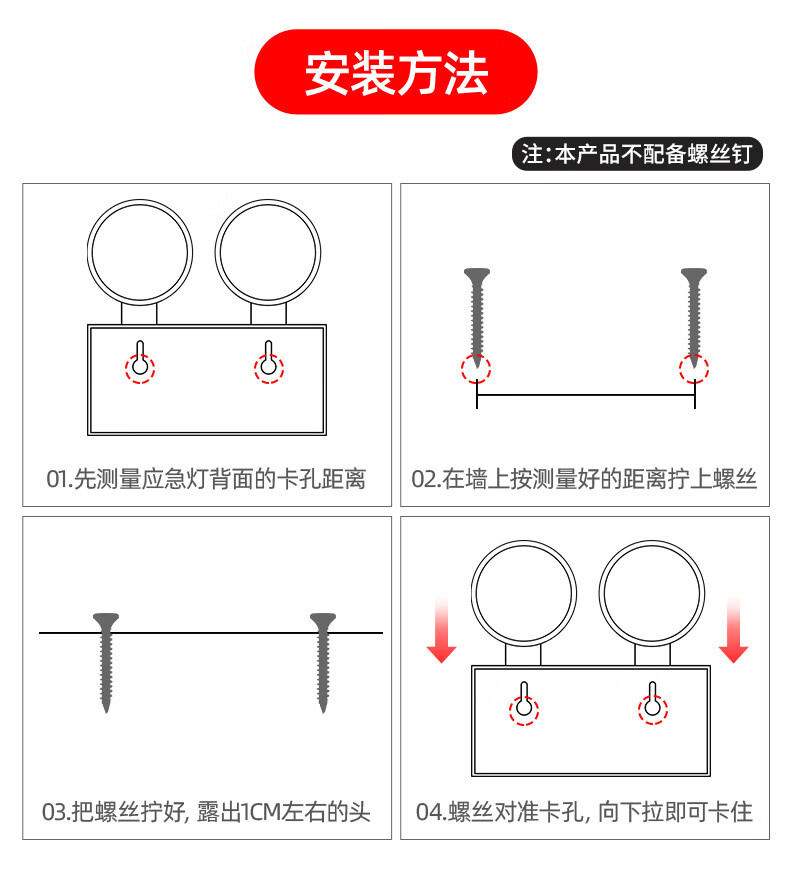 安装方法

注:本产品不配备螺丝钉

01.先测量应急灯背面的卡孔距离

02.在墙上按测量好的距离拧上螺丝

03.把螺丝拧好, 露出1CM左右的头

04.螺丝对准卡孔, 向下拉即可卡住