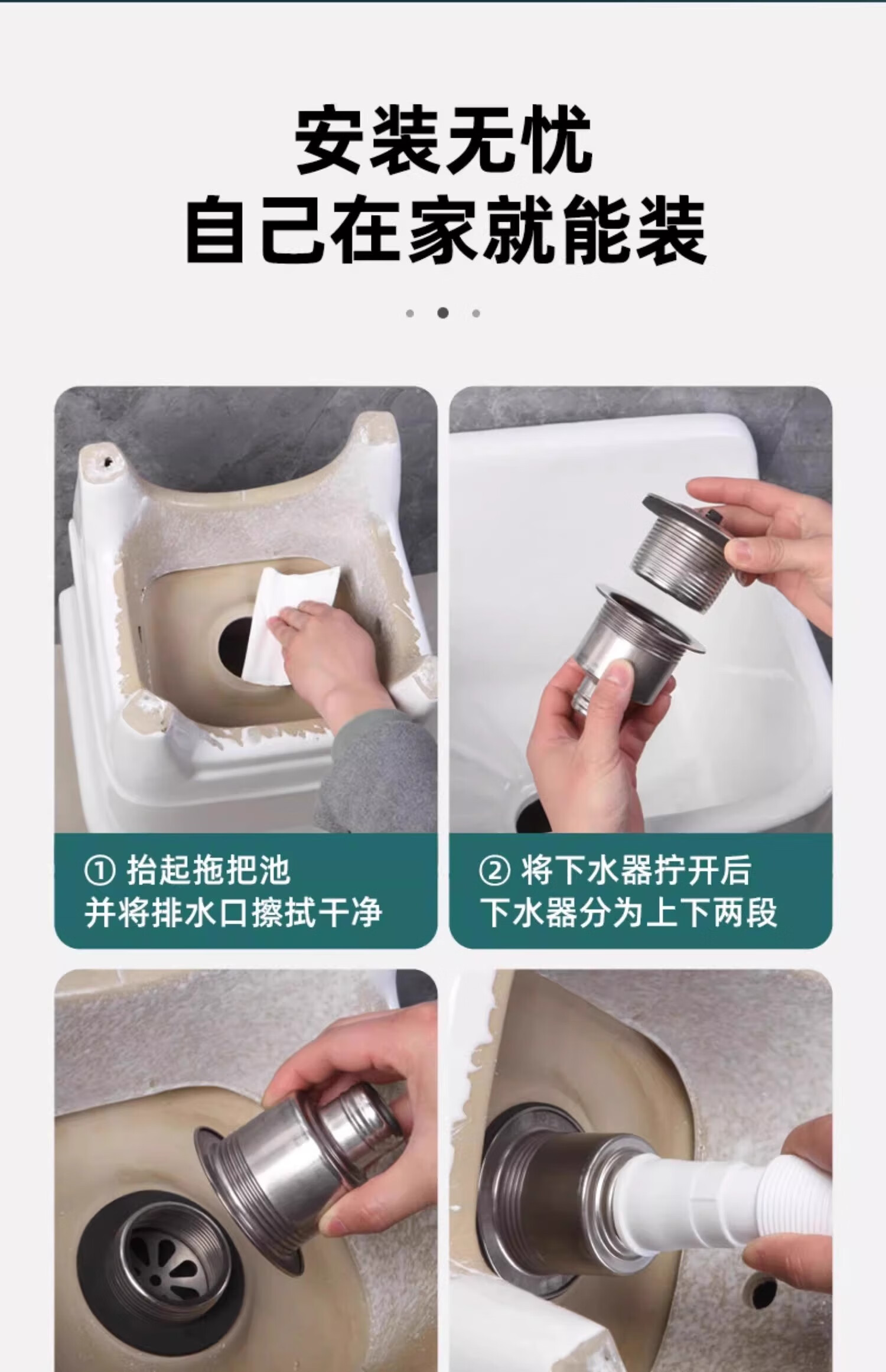 安装无忧
自己在家就能装

① 抬起拖把池
并将排水口擦拭干净

② 将下水器拧开后
下水器分为上下两段