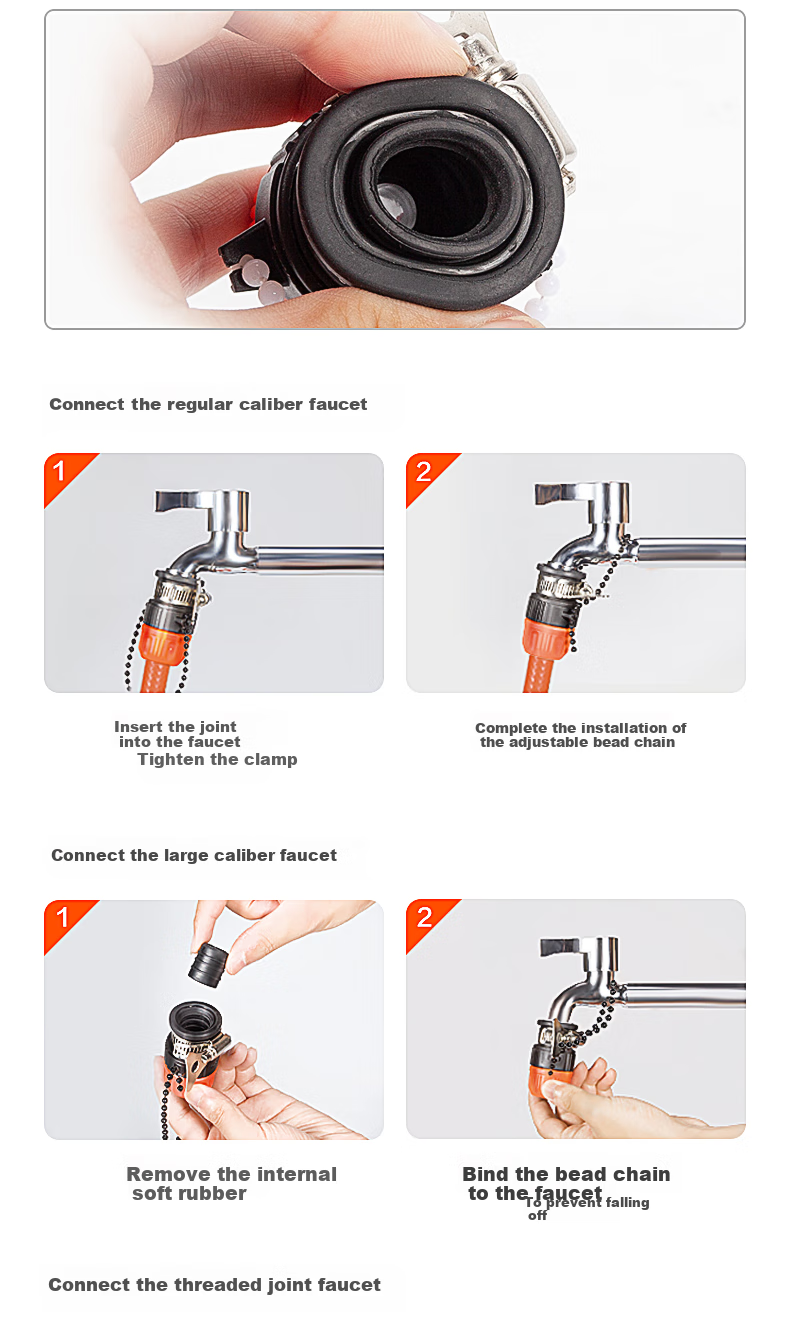 Connect the regular caliber faucet

1

2

Insert the joint into the faucet
Tighten the clamp

Complete the installation of the adjustable bead chain

Connect the large caliber faucet

1

2

Remove the internal soft rubber

Bind the bead chain to the faucet
To prevent falling off

Connect the threaded joint faucet