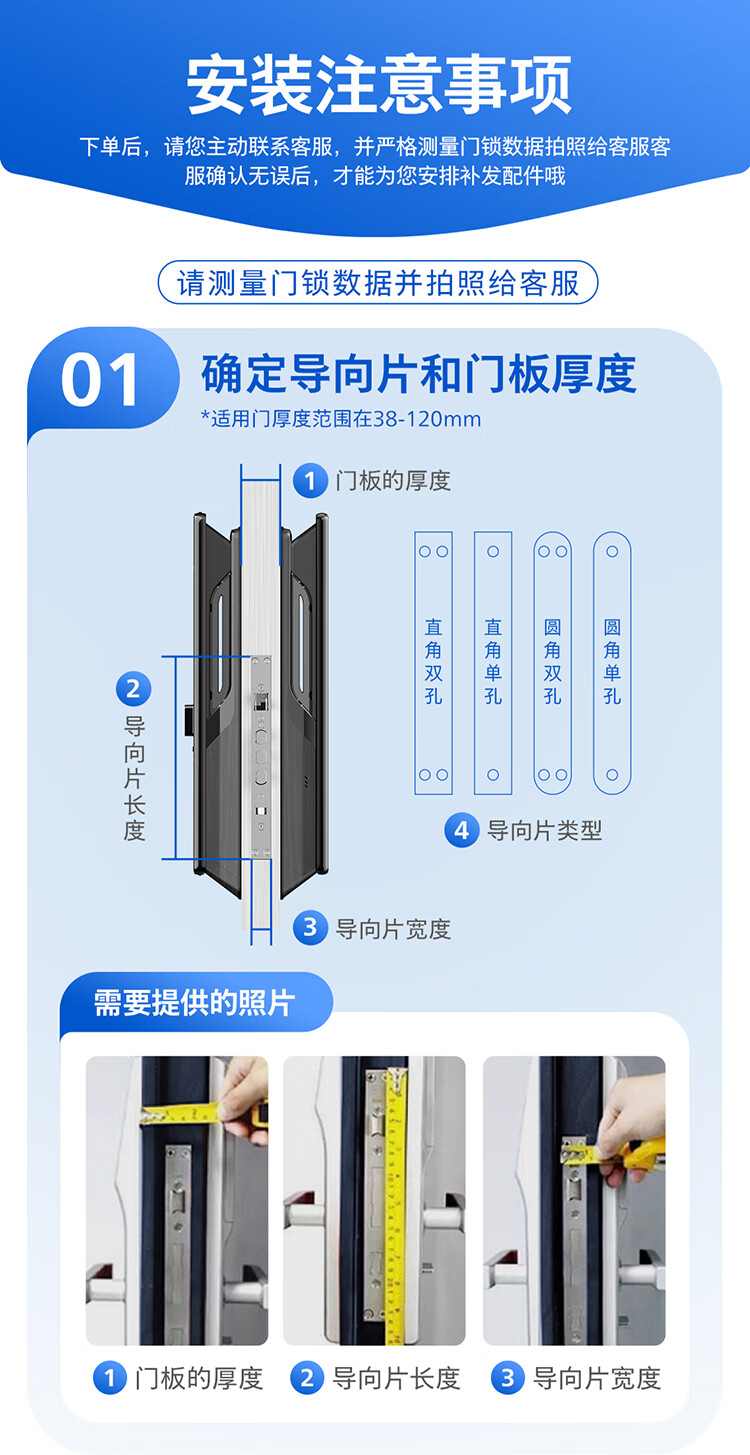 安装注意事项

下单后，请您主动联系客服，并严格测量门锁数据拍照给客服客服确认无误后，才能为您安排补发配件哦

请测量门锁数据并拍照给客服

01 确定导向片和门板厚度

*适用门厚度范围在38-120mm

1 门板的厚度

2 导向片长度

3 导向片宽度

直角双孔

直角单孔

圆角双孔

圆角单孔

4 导向片类型

需要提供的照片

1 门板的厚度

2 导向片长度

3 导向片宽度