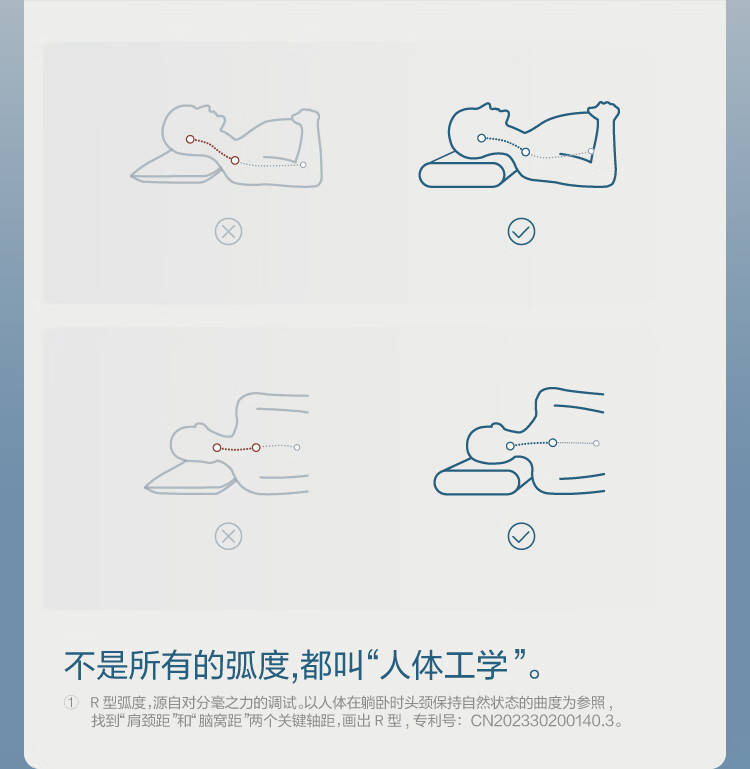 不是所有的弧度,都叫“人体工学”。

① R 型弧度,源自对分毫之力的调试。以人体在躺卧时头颈保持自然状态的曲度为参照,找到“肩颈距”和“脑窝距”两个关键轴距,画出 R 型,专利号:CN202330200140.3。