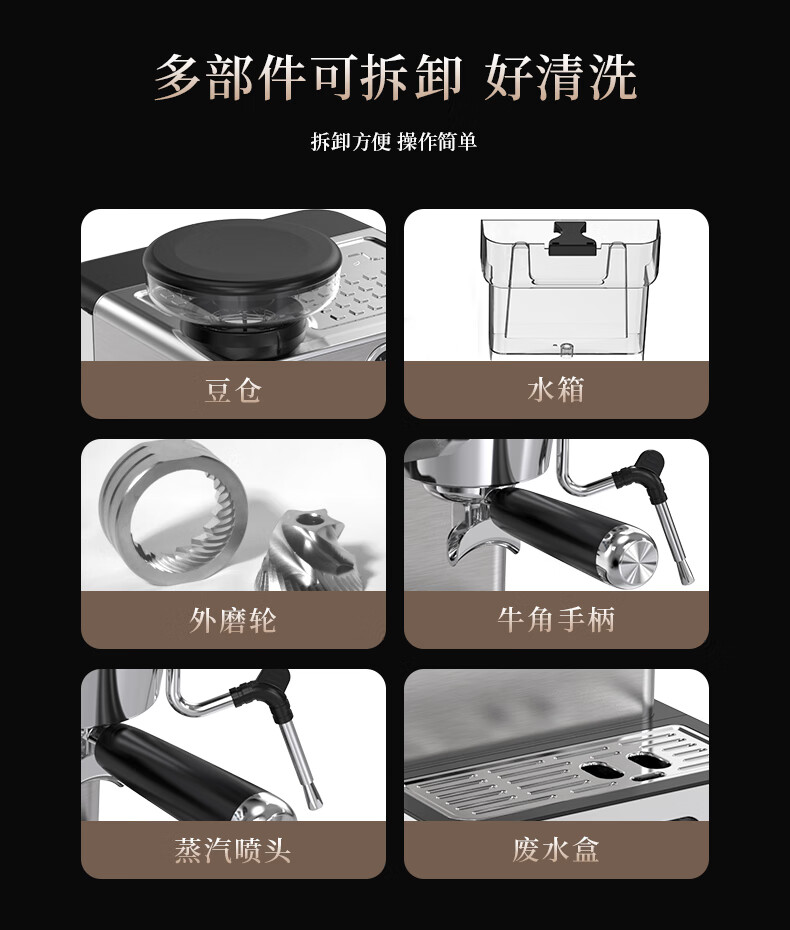 多部件可拆卸 好清洗

拆卸方便 操作简单

豆仓

水箱

外磨轮

牛角手柄

蒸汽喷头

废水盒