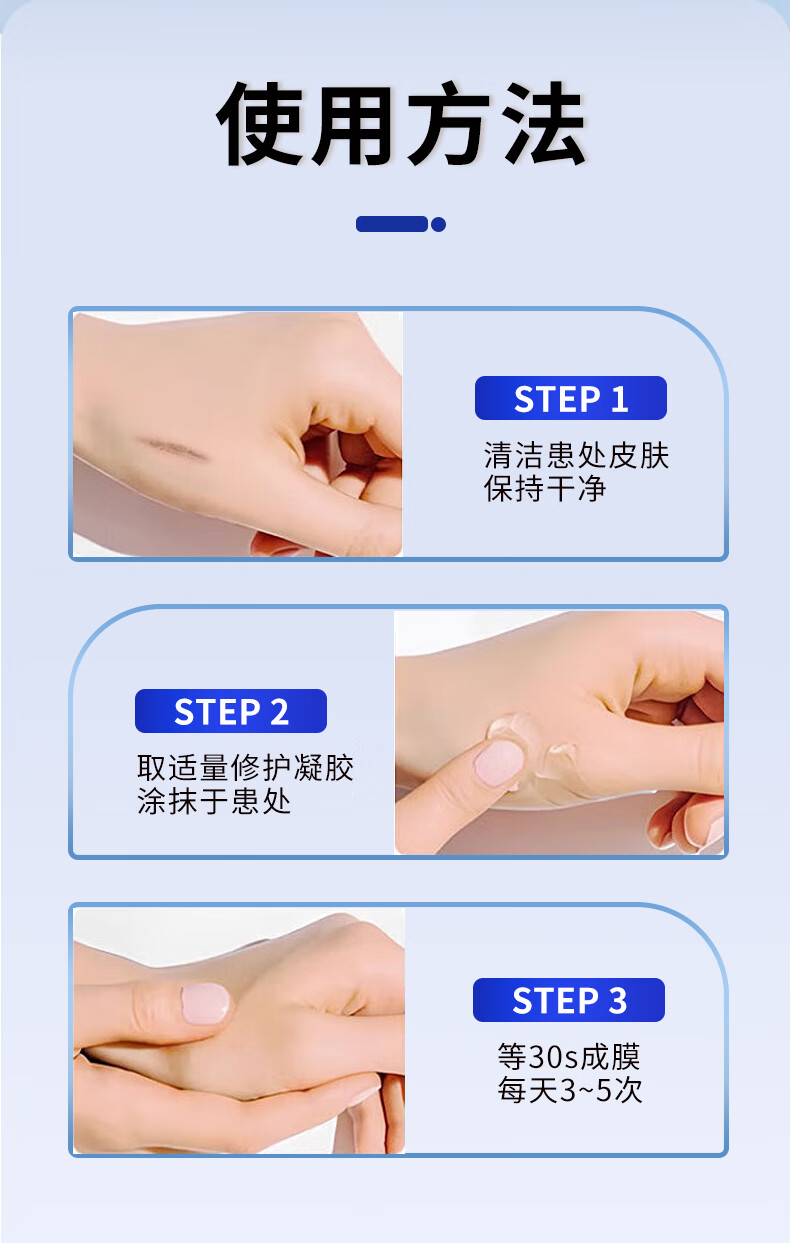 使用方法

STEP 1
清洁患处皮肤
保持干净

STEP 2
取适量修护凝胶
涂抹于患处

STEP 3
等30s成膜
每天3~5次