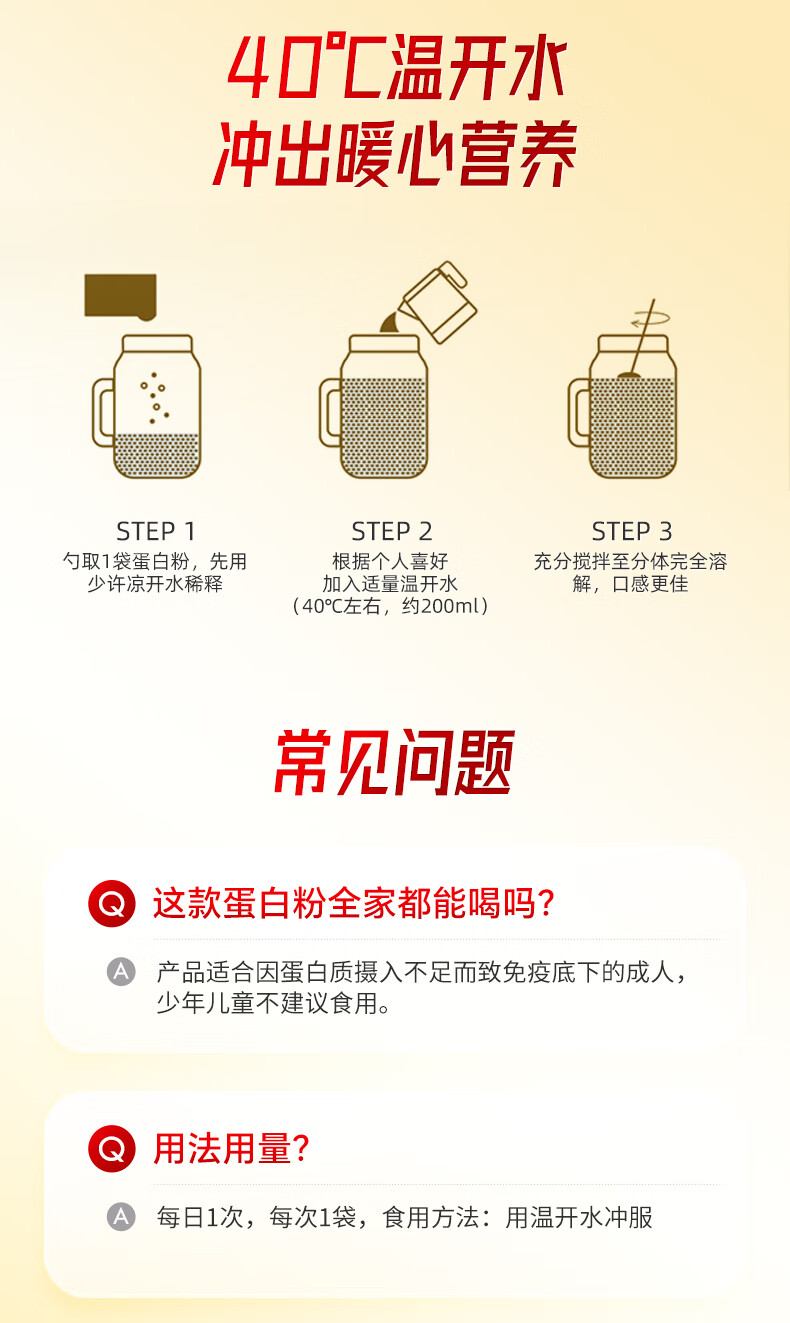 40℃温开水
冲出暖心营养

STEP 1
勺取1袋蛋白粉，先用少许凉开水稀释

STEP 2
根据个人喜好
加入适量温开水
（40℃左右，约200ml）

STEP 3
充分搅拌至分体完全溶解，口感更佳

常见问题

Q 这款蛋白粉全家都能喝吗？

A 产品适合因蛋白质摄入不足而致免疫底下的成人，少年儿童不建议食用。

Q 用法用量？

A 每日1次，每次1袋，食用方法：用温开水冲服