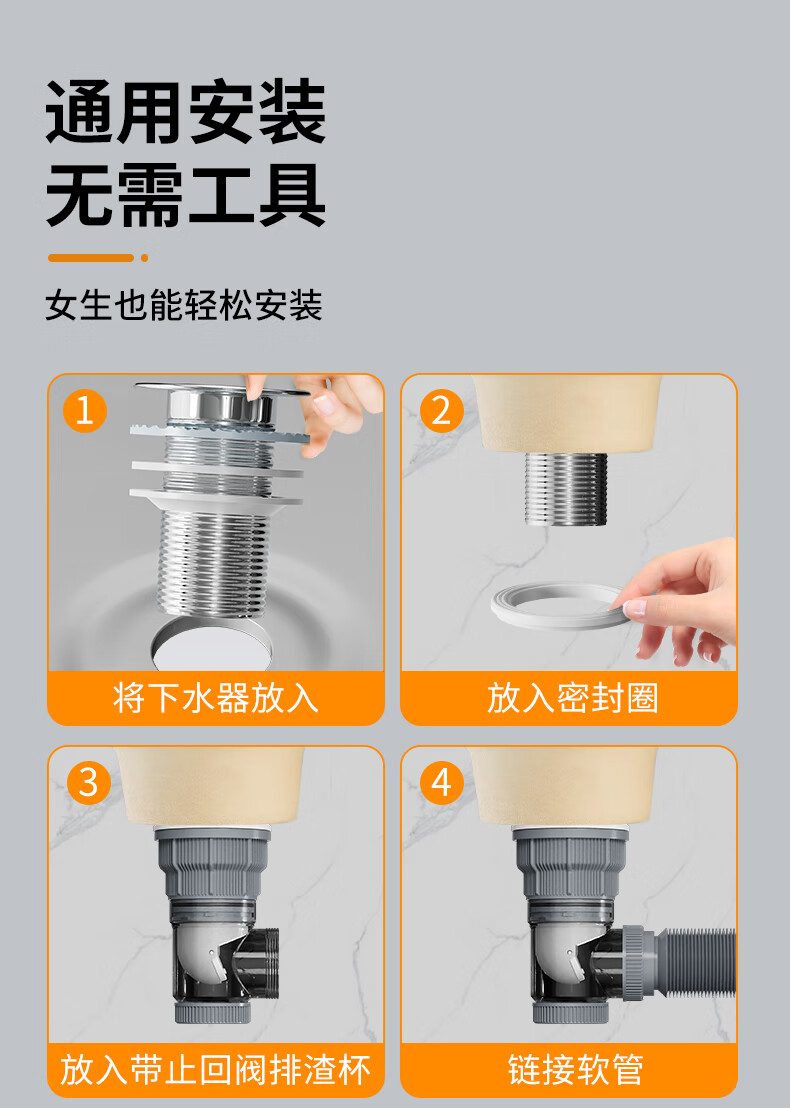 通用安装
无需工具

女生也能轻松安装

1
将下水器放入

2
放入密封圈

3
放入带止回阀排渣杯

4
链接软管