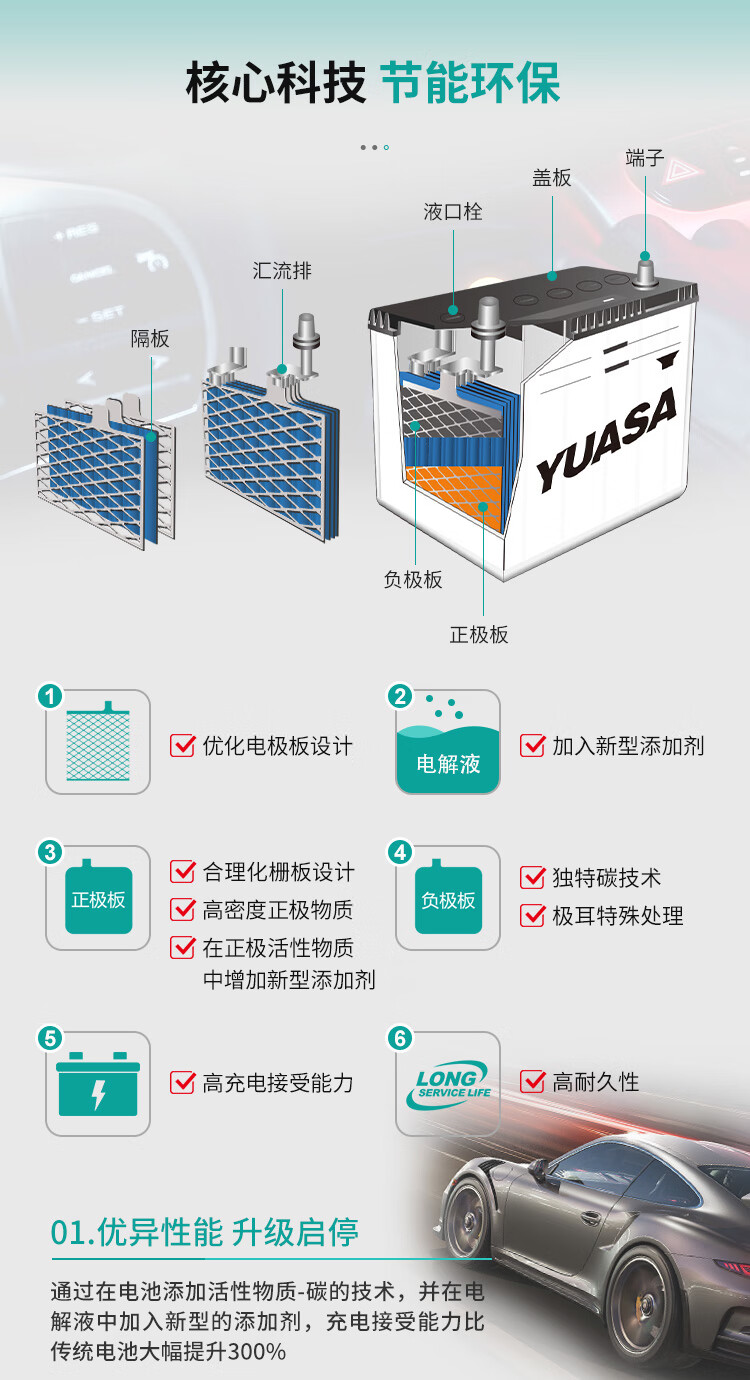 核心科技 节能环保

端子
盖板
液口栓
汇流排
隔板
YUASA
负极板
正极板

1
优化电极板设计

2
电解液
加入新型添加剂

3
正极板
合理化栅板设计
高密度正极物质
在正极活性物质中增加新型添加剂

4
负极板
独特碳技术
极耳特殊处理

5
高充电接受能力

6
LONG SERVICE LIFE
高耐久性

01.优异性能 升级启停

通过在电池添加活性物质-碳的技术，并在电解液中加入新型的添加剂，充电接受能力比传统电池大幅提升300%