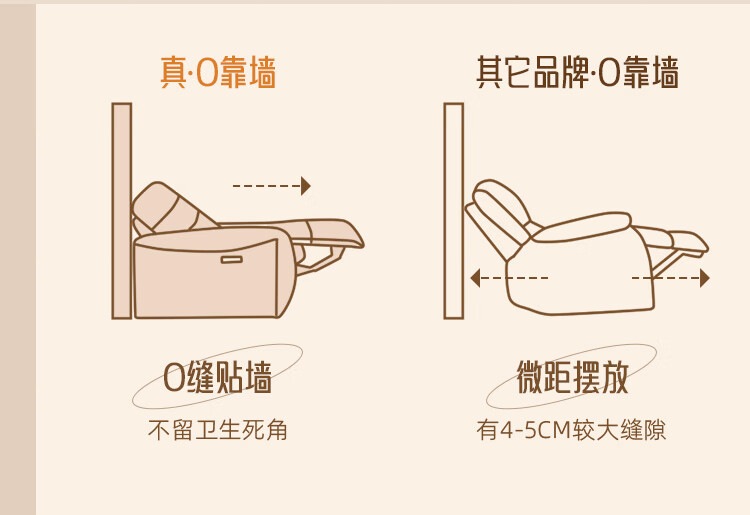 真·0靠墙

0缝贴墙

不留卫生死角

其它品牌·0靠墙

微距摆放

有4-5CM较大缝隙