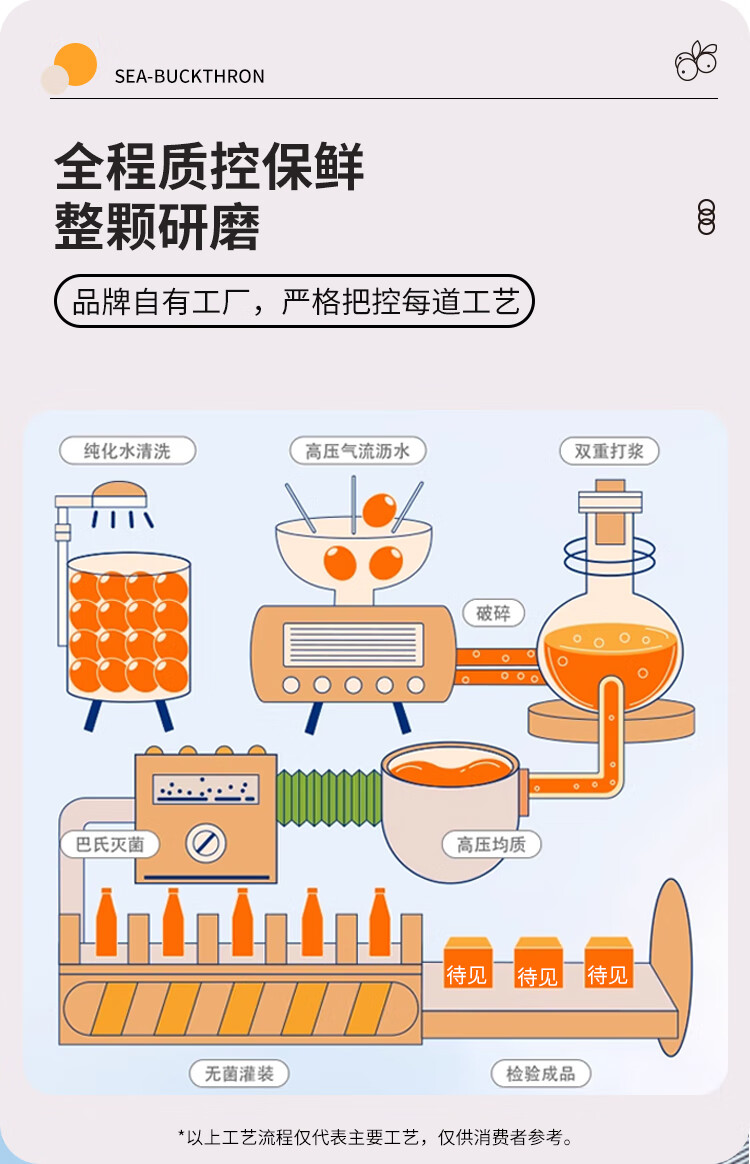 SEA-BUCKTHRON

全程质控保鲜
整颗研磨

品牌自有工厂，严格把控每道工艺

纯化水清洗

高压气流沥水

双重打浆

破碎

巴氏灭菌

高压均质

待见 待见 待见

无菌灌装

检验成品

*以上工艺流程仅代表主要工艺，仅供消费者参考。