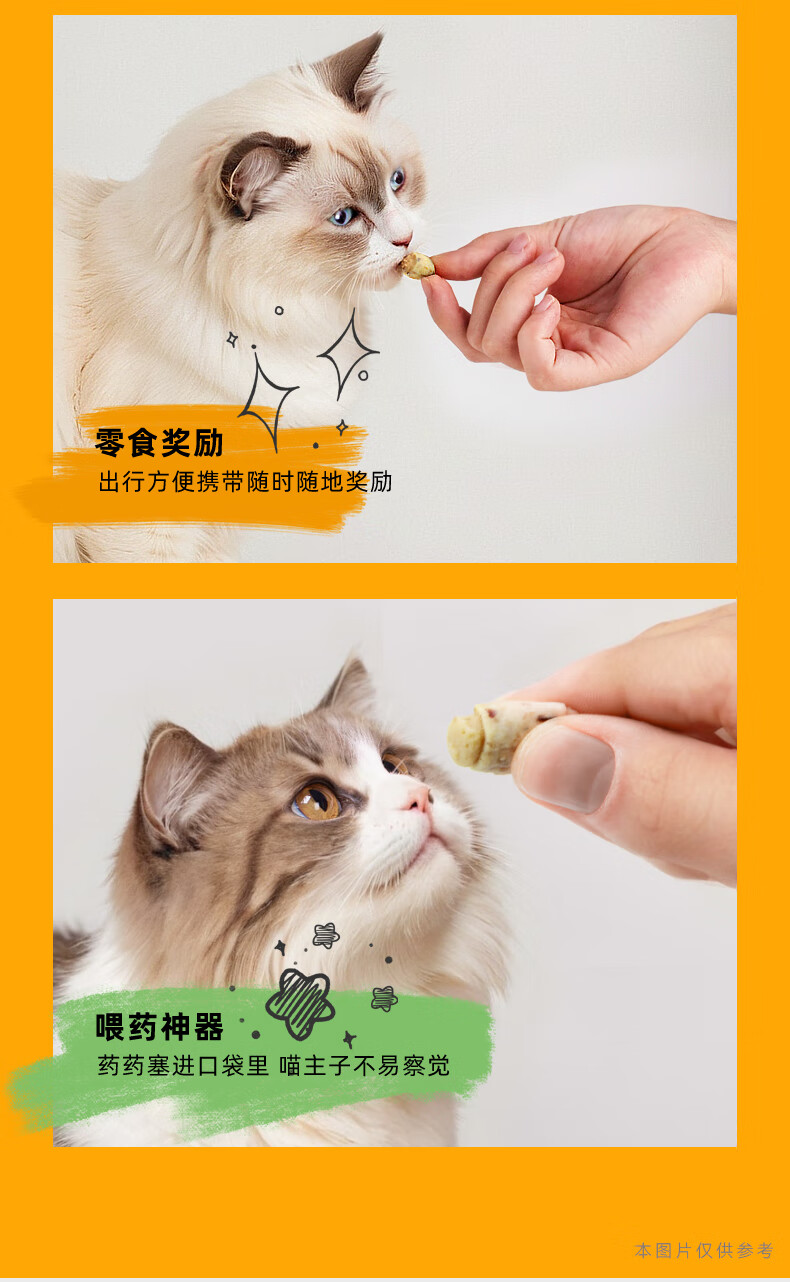 零食奖励
出行方便携带随时随地奖励

喂药神器
药药塞进口袋里 喵主子不易察觉

本图片仅供参考