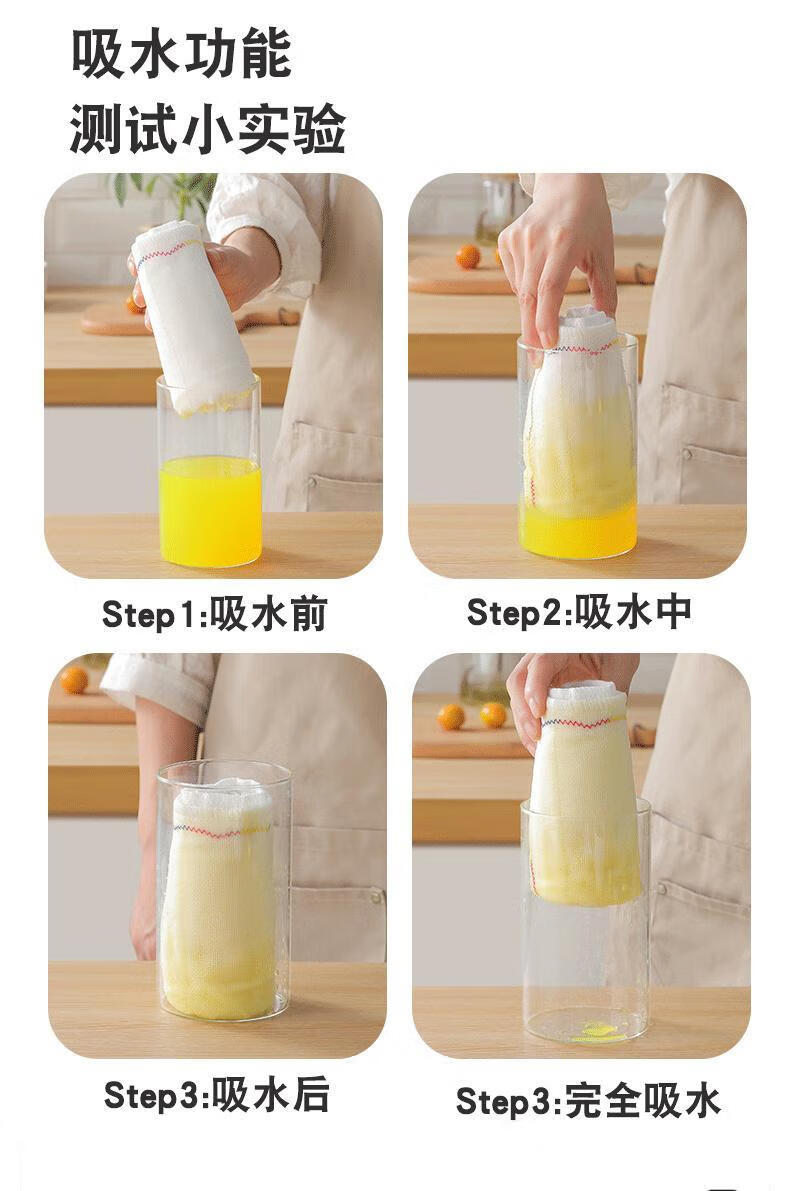 吸水功能
测试小实验

Step1:吸水前

Step2:吸水中

Step3:吸水后

Step3:完全吸水