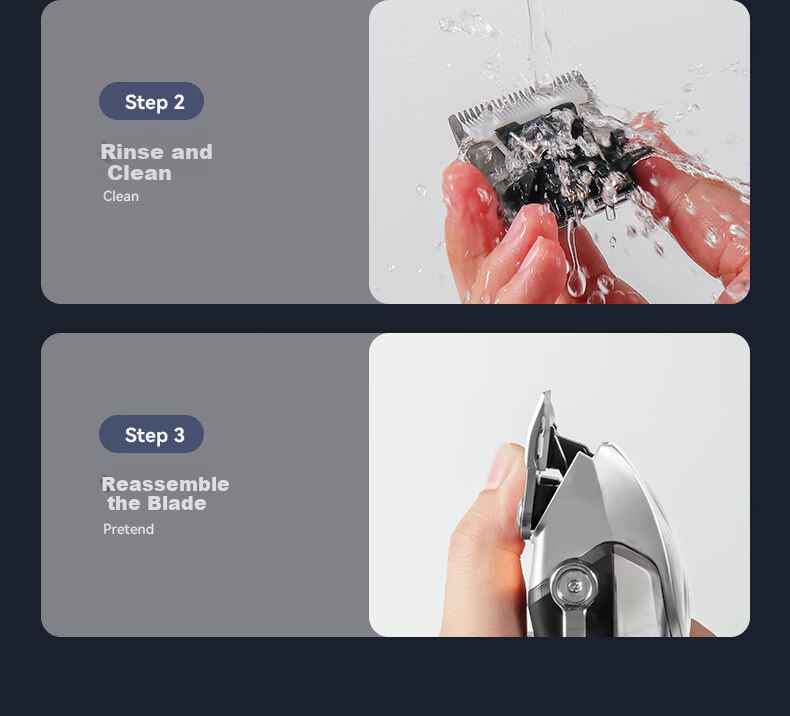 Step 2

Rinse and Clean

Clean

Step 3

Reassemble the Blade

Pretend