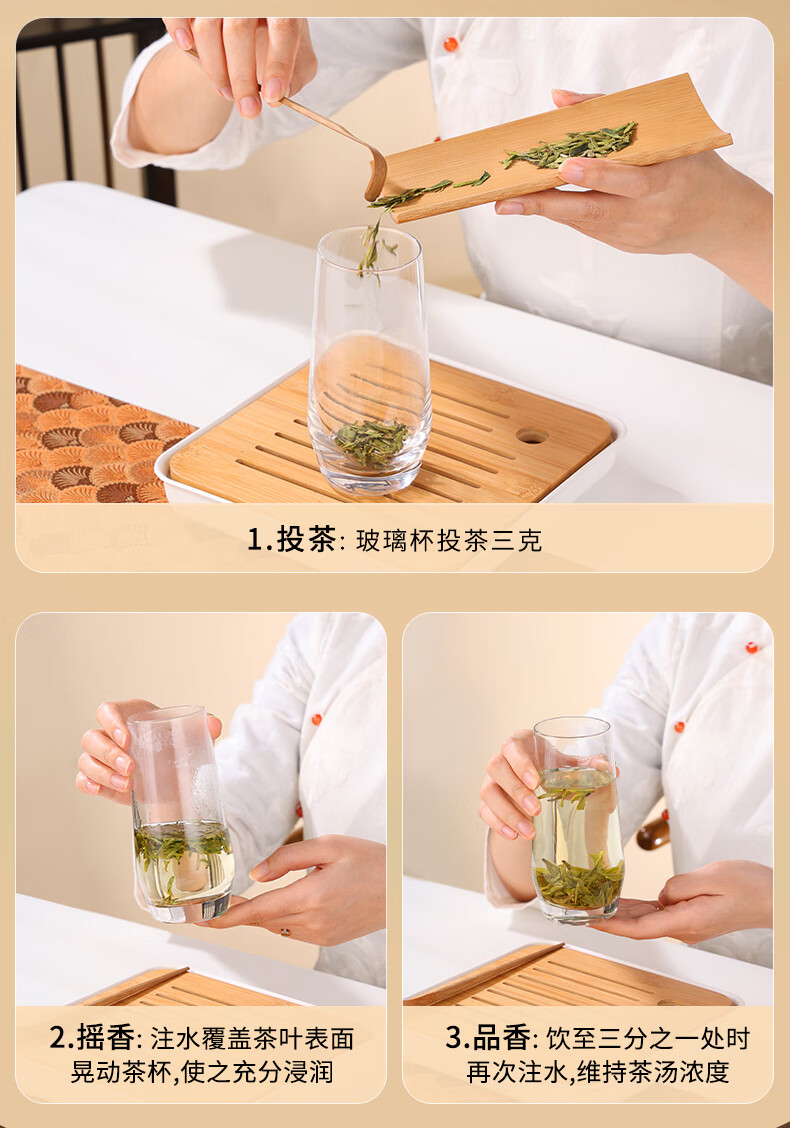 1.投茶: 玻璃杯投茶三克

2.摇香: 注水覆盖茶叶表面
晃动茶杯,使之充分浸润

3.品香: 饮至三分之一处时
再次注水,维持茶汤浓度