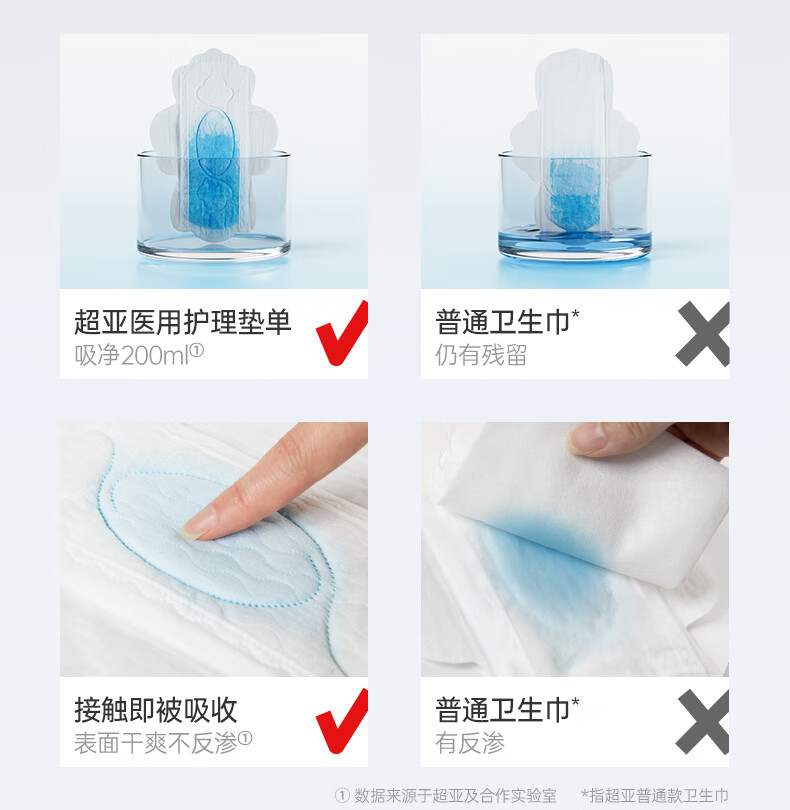 超亚医用护理垫单
吸净200ml①

普通卫生巾*
仍有残留

接触即被吸收
表面干爽不反渗①

普通卫生巾*
有反渗

① 数据来源于超亚及合作实验室 *指超亚普通款卫生巾