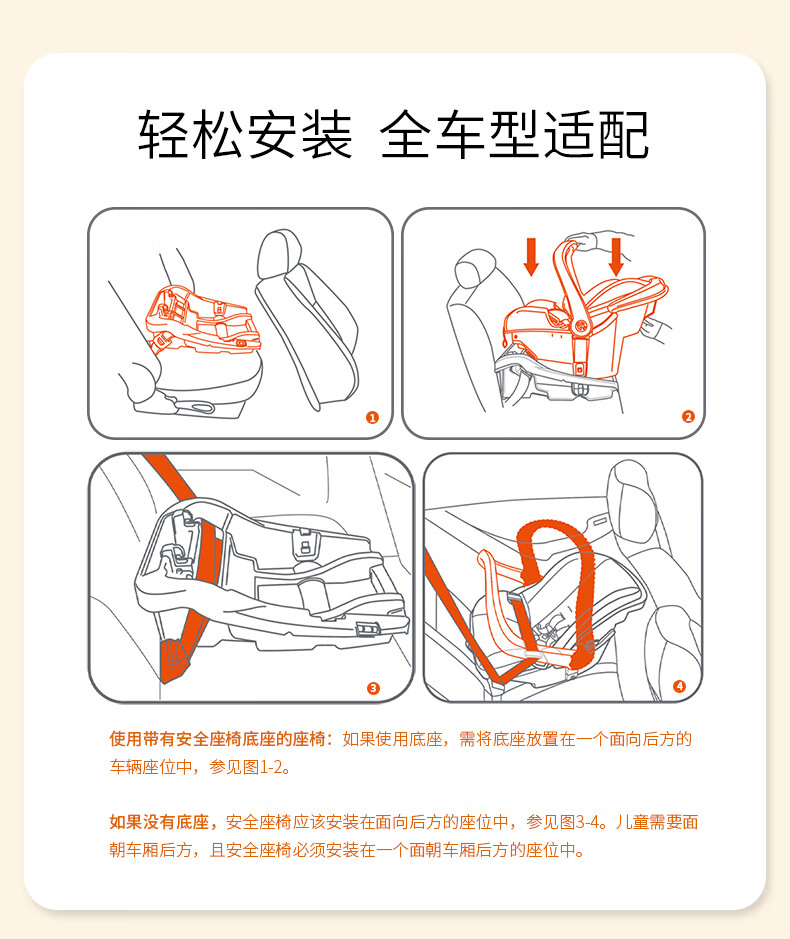 轻松安装 全车型适配

1

2

3

4

使用带有安全座椅底座的座椅：如果使用底座，需将底座放置在一个面向后方的车辆座位中，参见图1-2。

如果没有底座，安全座椅应该安装在面向后方的座位中，参见图3-4。儿童需要面朝车厢后方，且安全座椅必须安装在一个面朝车厢后方的座位中。