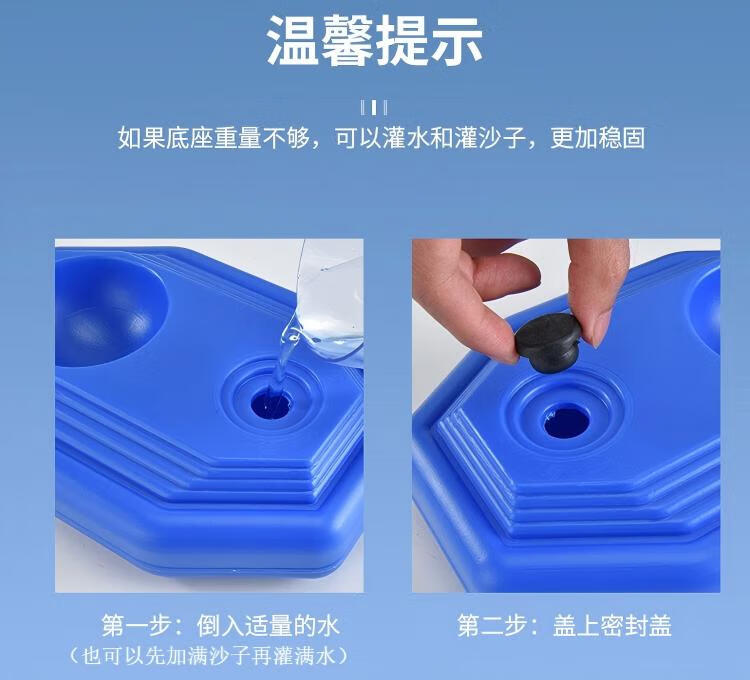 温馨提示

如果底座重量不够，可以灌水和灌沙子，更加稳固

第一步：倒入适量的水
（也可以先加满沙子再灌满水）

第二步：盖上密封盖