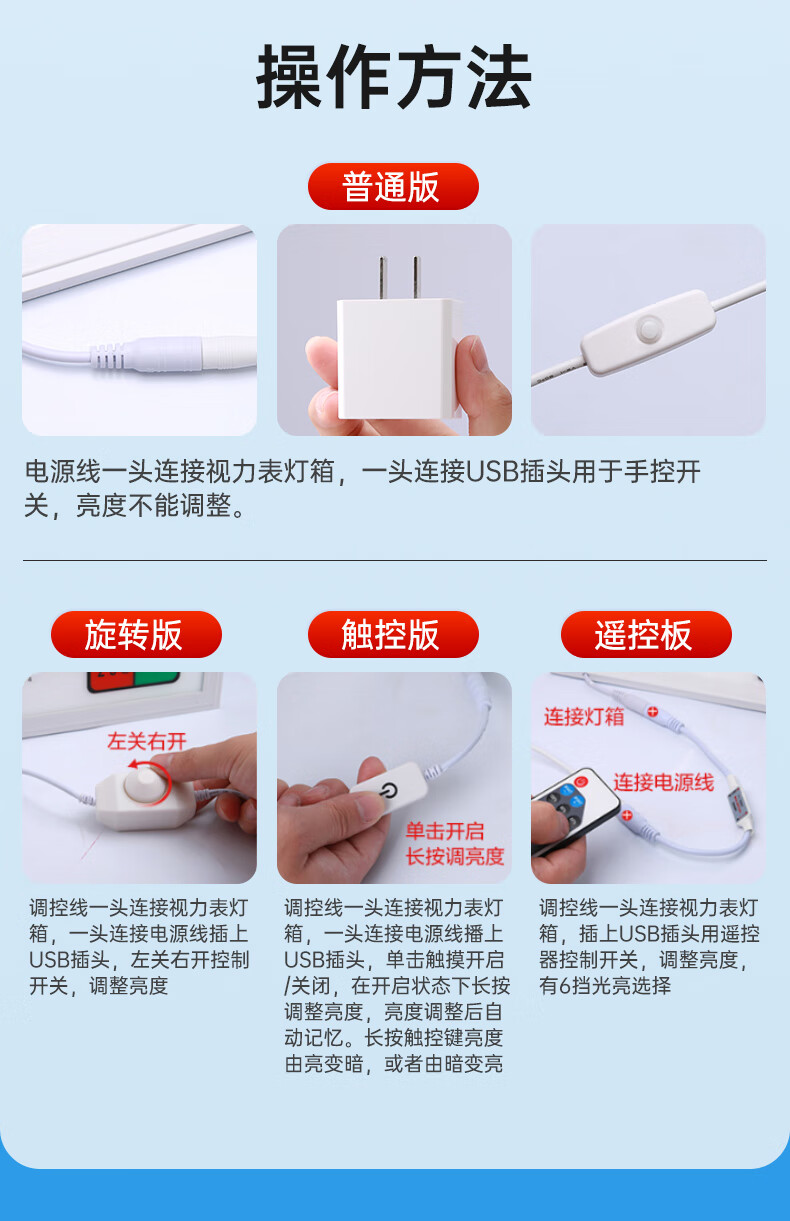 操作方法

普通版

电源线一头连接视力表灯箱，一头连接USB插头用于手控开关，亮度不能调整。

旋转版

左关右开

调控线一头连接视力表灯箱，一头连接电源线插上USB插头，左关右开控制开关，调整亮度

触控版

单击开启
长按调亮度

调控线一头连接视力表灯箱，一头连接电源线播上USB插头，单击触摸开启/关闭，在开启状态下长按调整亮度，亮度调整后自动记忆。长按触控键亮度由亮变暗，或者由暗变亮

遥控板

连接灯箱
连接电源线

调控线一头连接视力表灯箱，插上USB插头用遥控器控制开关，调整亮度，有6挡光亮选择