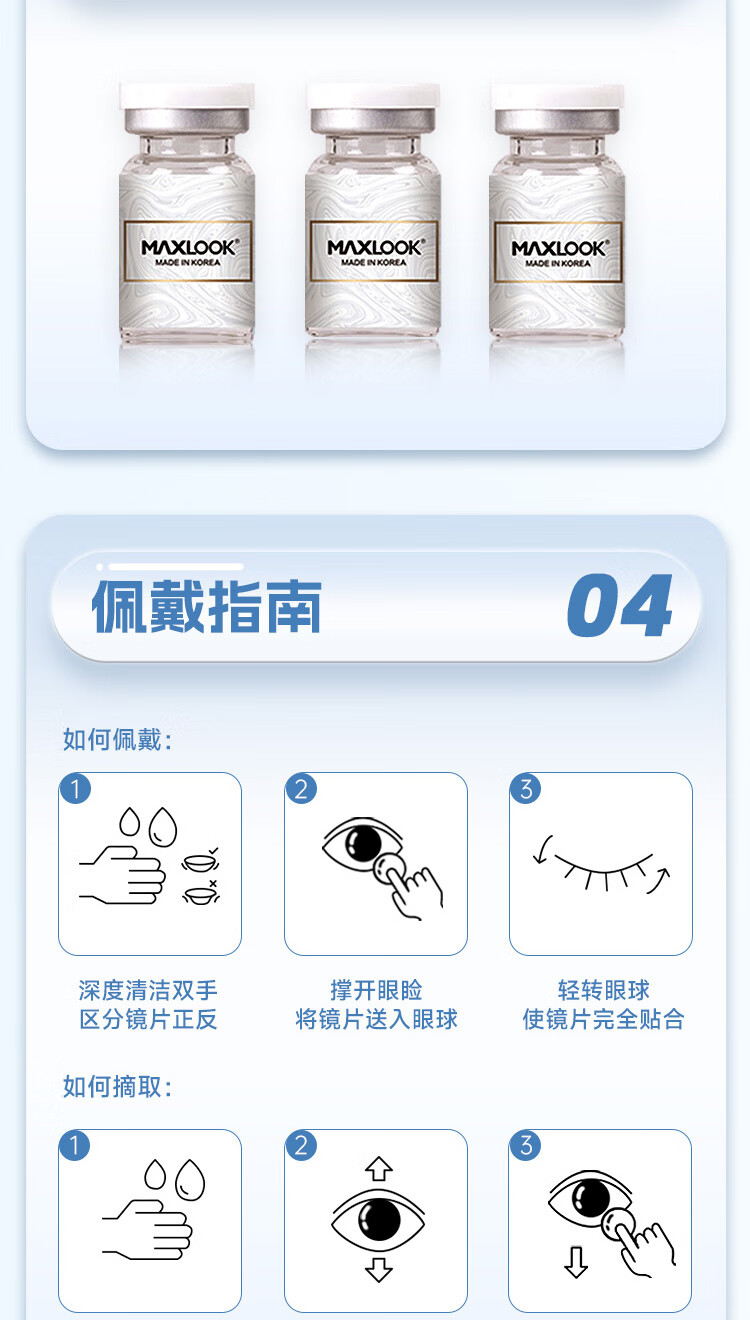 MAXLOOK®
MADE IN KOREA

MAXLOOK®
MADE IN KOREA

MAXLOOK®
MADE IN KOREA

佩戴指南

04

如何佩戴：

1

深度清洁双手
区分镜片正反

2

撑开眼睑
将镜片送入眼球

3

轻转眼球
使镜片完全贴合

如何摘取：

1

2

3