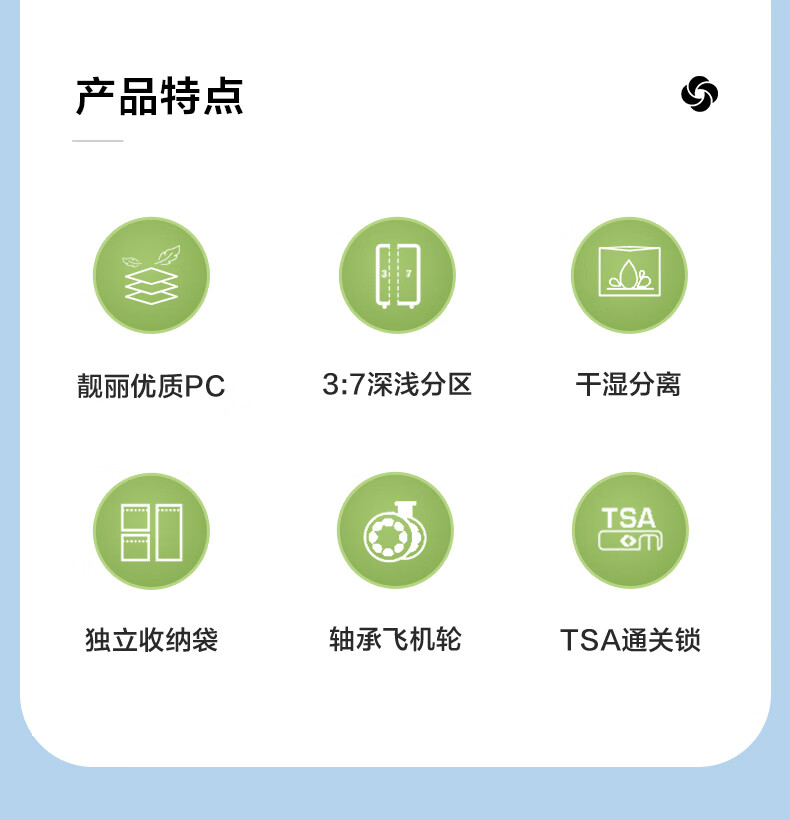 产品特点

3 7

靓丽优质PC

3:7深浅分区

干湿分离

TSA

独立收纳袋

轴承飞机轮

TSA通关锁